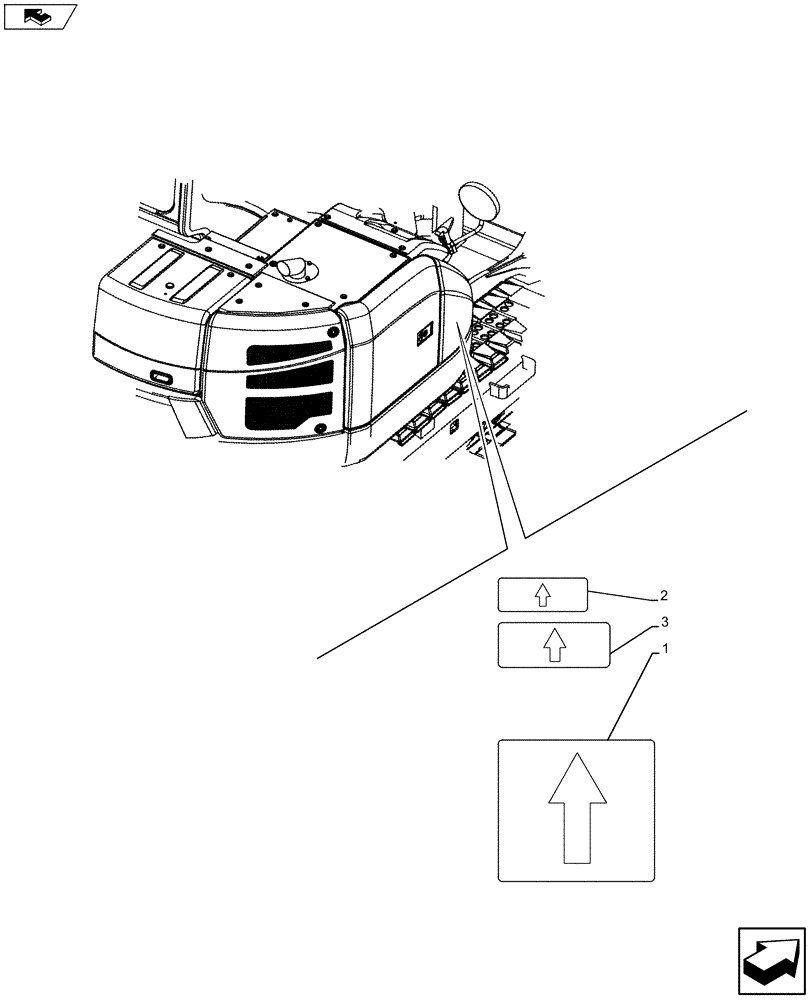 2

3

1