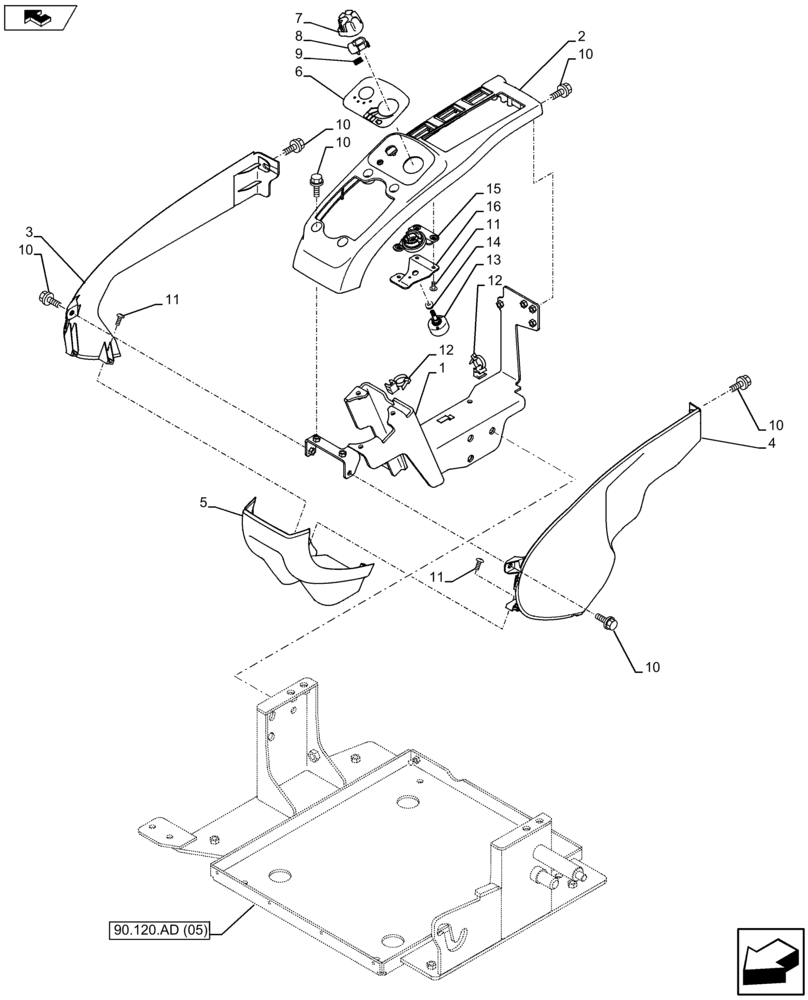 7
8
9
6
2
10
10
10
3
10
11
15
16
11
14
13
12
12
1
10
4
5
11
10
90.120.AD (05)