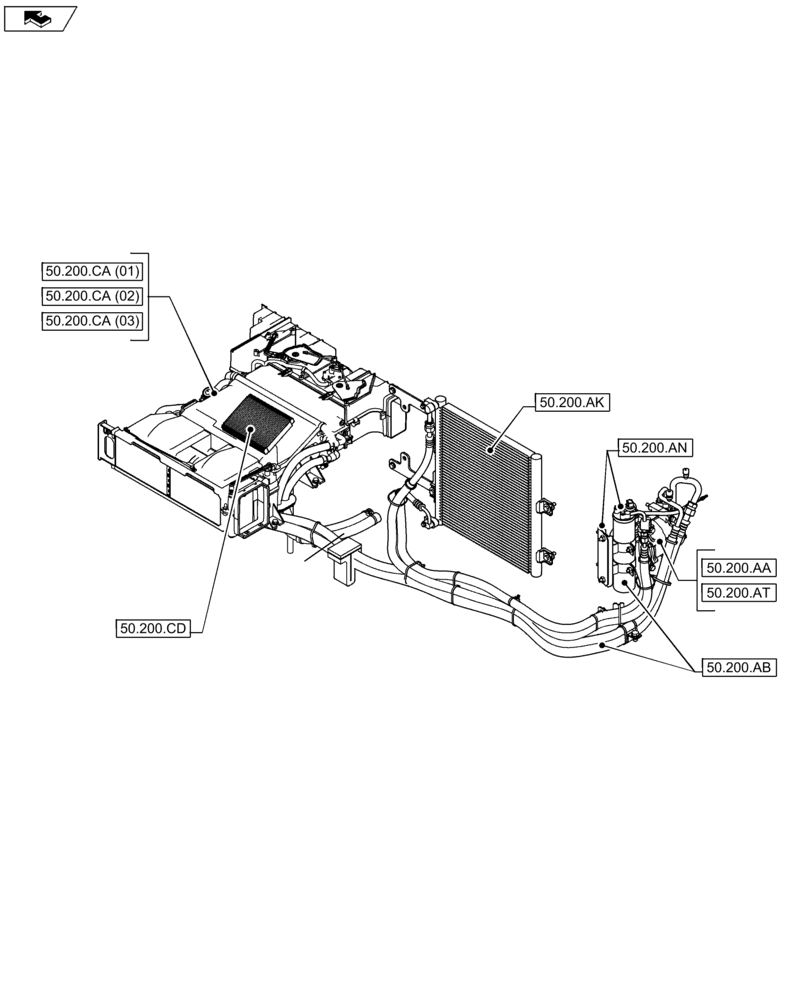 50.200.CA (01)
50.200.CA (02)
50.200.CA (03)

50.200.AK

50.200.AN

50.200.AA
50.200.AT

50.200.CD

50.200.AB