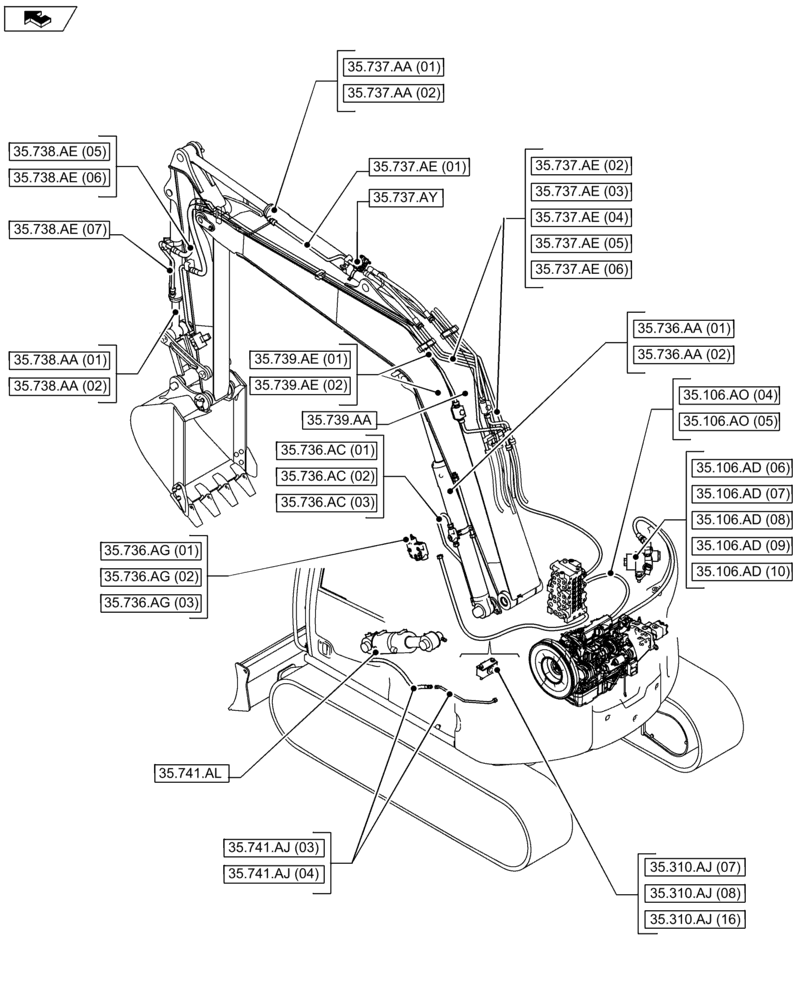 35.737.AA (01)
35.737.AA (02)

35.738.AE (05)
35.738.AE (06)

35.737.AE (01)

35.737.AY

35.737.AE (02)
35.737.AE (03)
35.737.AE (04)
35.737.AE (05)
35.737.AE (06)

35.738.AE (07)

35.736.AA (01)
35.736.AA (02)

35.738.AA (01)
35.738.AA (02)

35.739.AE (01)
35.739.AE (02)

35.106.AO (04)
35.106.AO (05)

35.739.AA

35.736.AC (01)
35.736.AC (02)
35.736.AC (03)

35.106.AD (06)
35.106.AD (07)
35.106.AD (08)
35.106.AD (09)
35.106.AD (10)

35.736.AG (01)
35.736.AG (02)
35.736.AG (03)

35.741.AL

35.741.AJ (03)
35.741.AJ (04)

35.310.AJ (07)
35.310.AJ (08)
35.310.AJ (16)