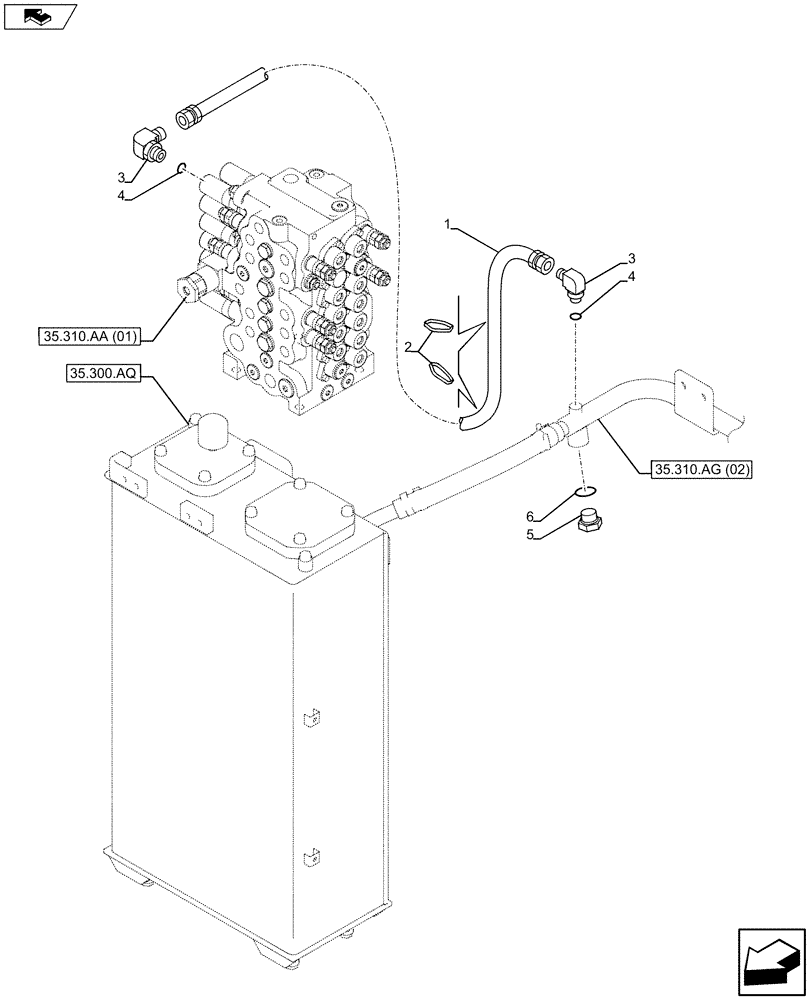 3
4
1
3
4
2
35.310.AA (01)
35.300.AQ
35.310.AG (02)
6
5