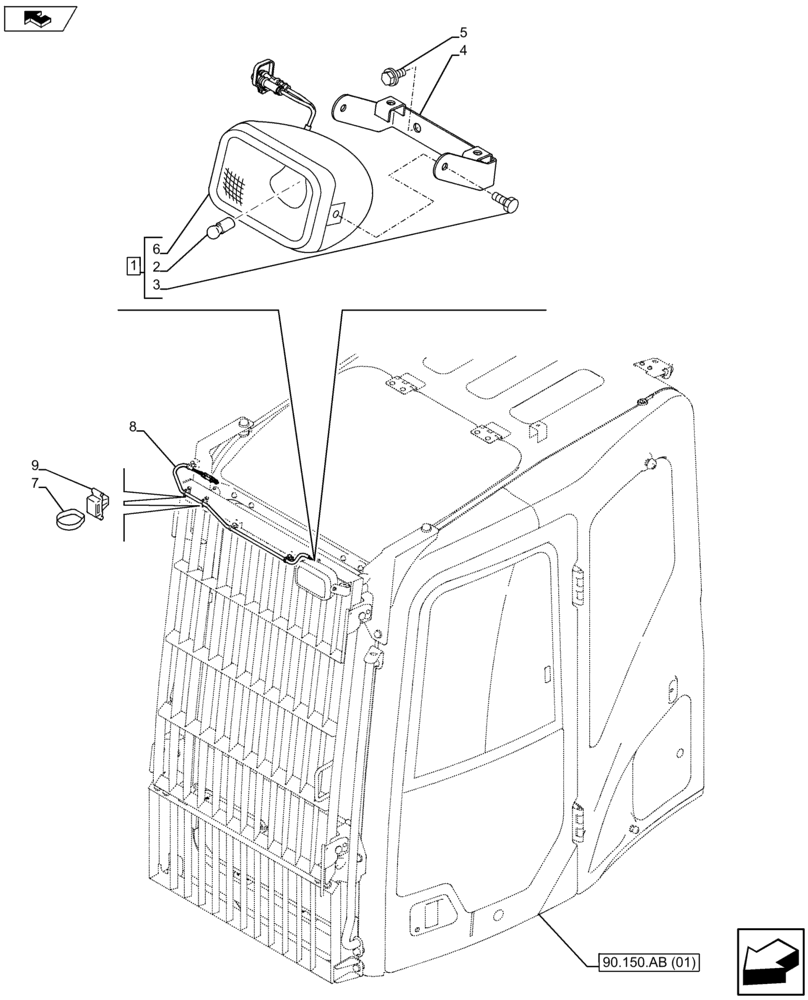 5
4
6
1
2
3
8
9
7
90.150.AB (01)