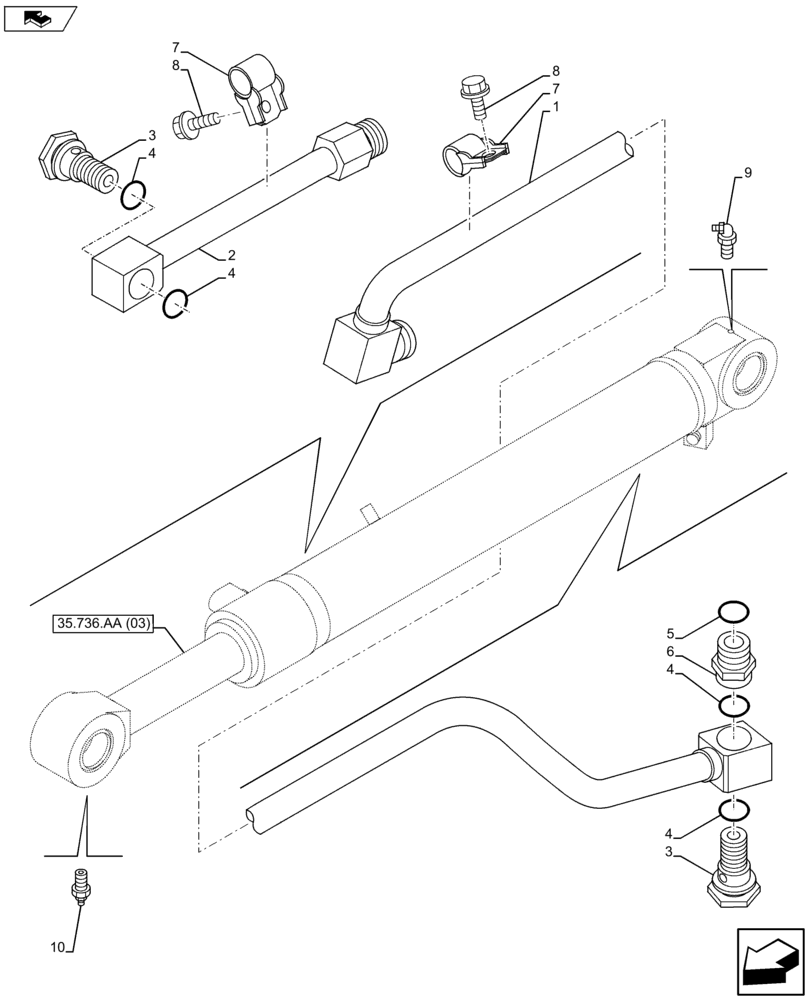 7
8
3
4
2
4
8
7
1
9
35.736.AA (03)
5
6
4
4
3
10