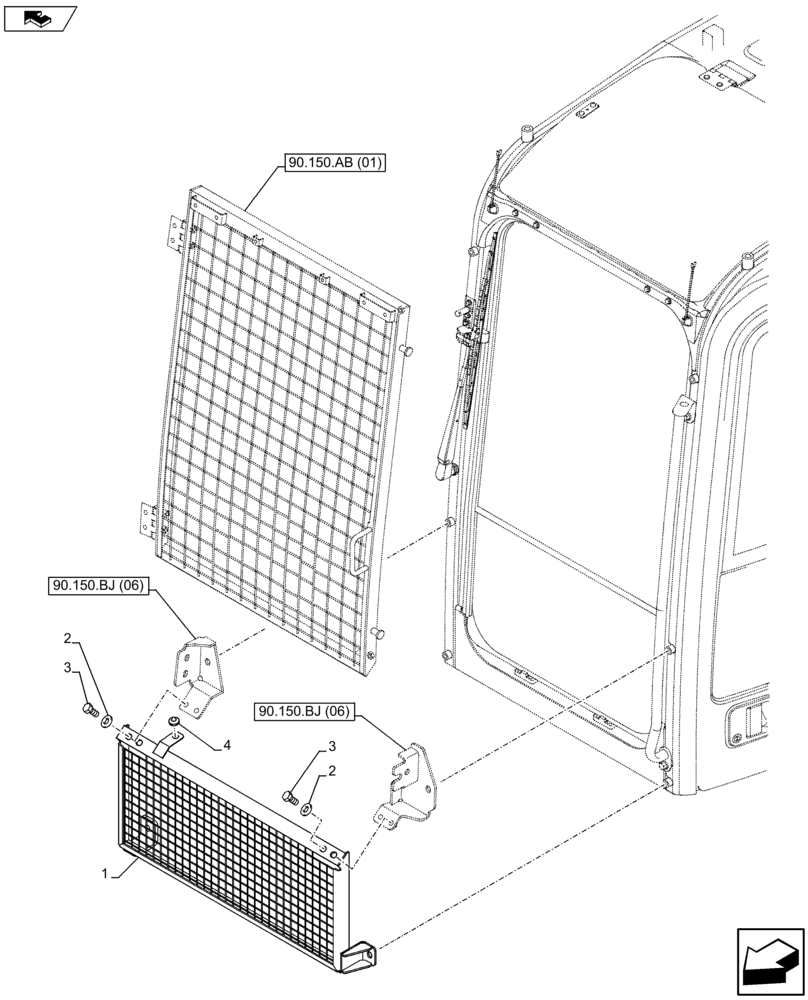 90.150.AB (01)

90.150.BJ (06)

2

3

4

90.150.BJ (06)

3

2

1