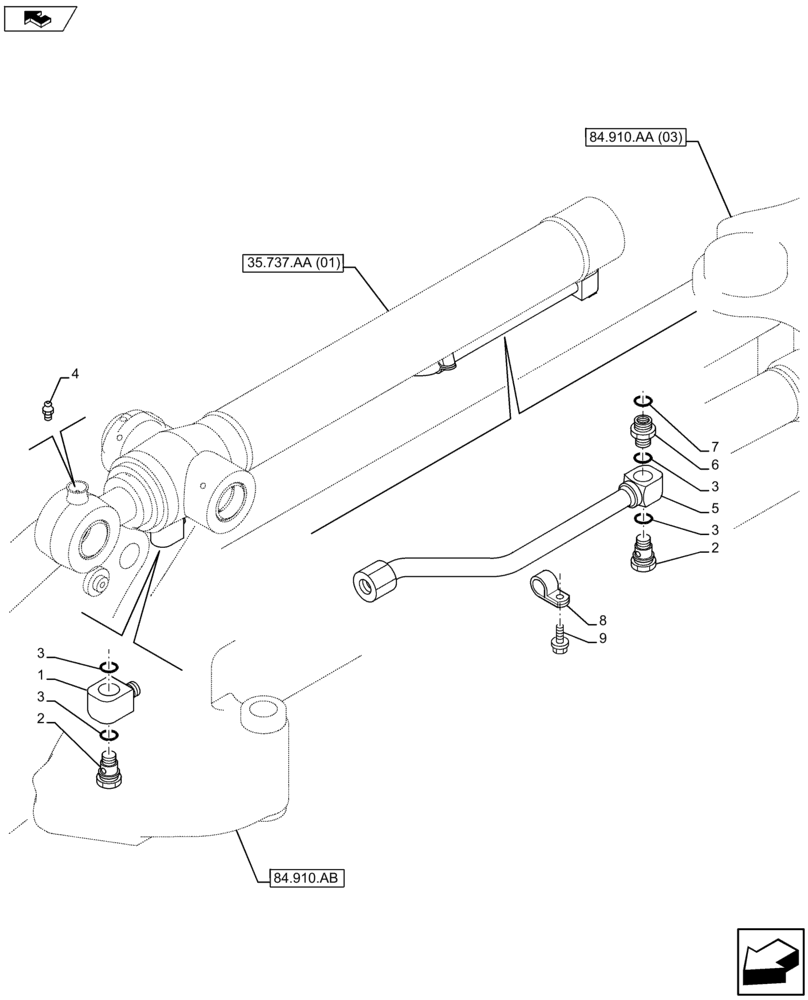 84.910.AA (03)

35.737.AA (01)

4

7
6
3
5
3
2

8
9

3
1
3
2

84.910.AB