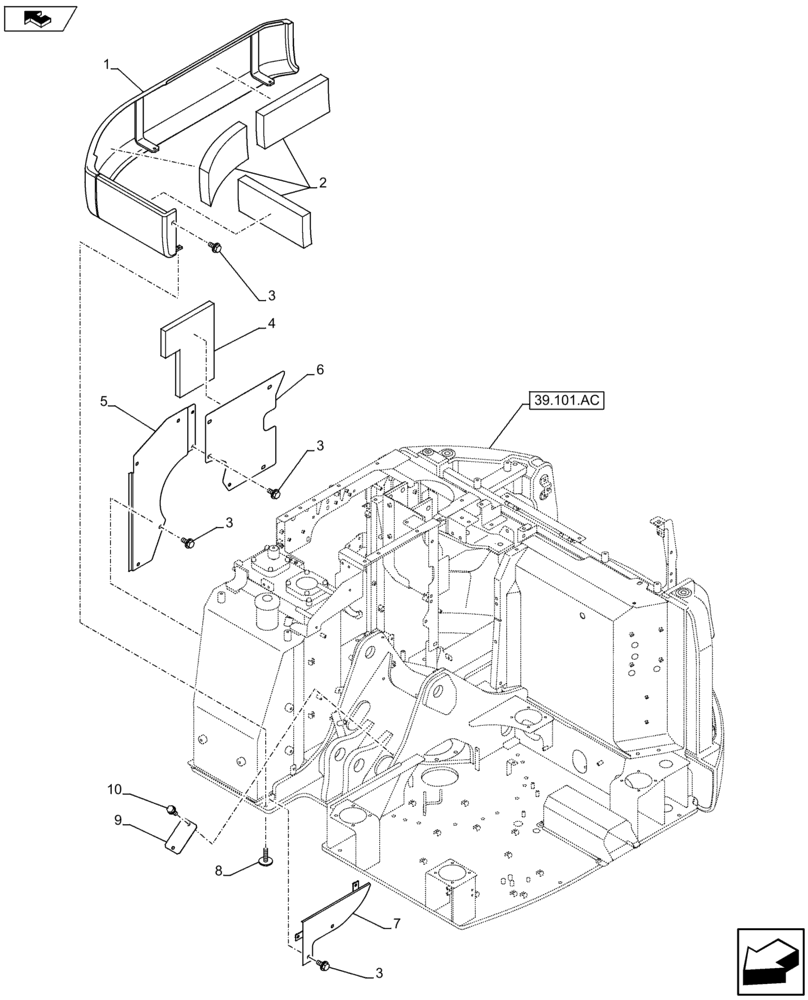 1
2
3
4
6
5
3
3
39.101.AC
10
9
8
7
3