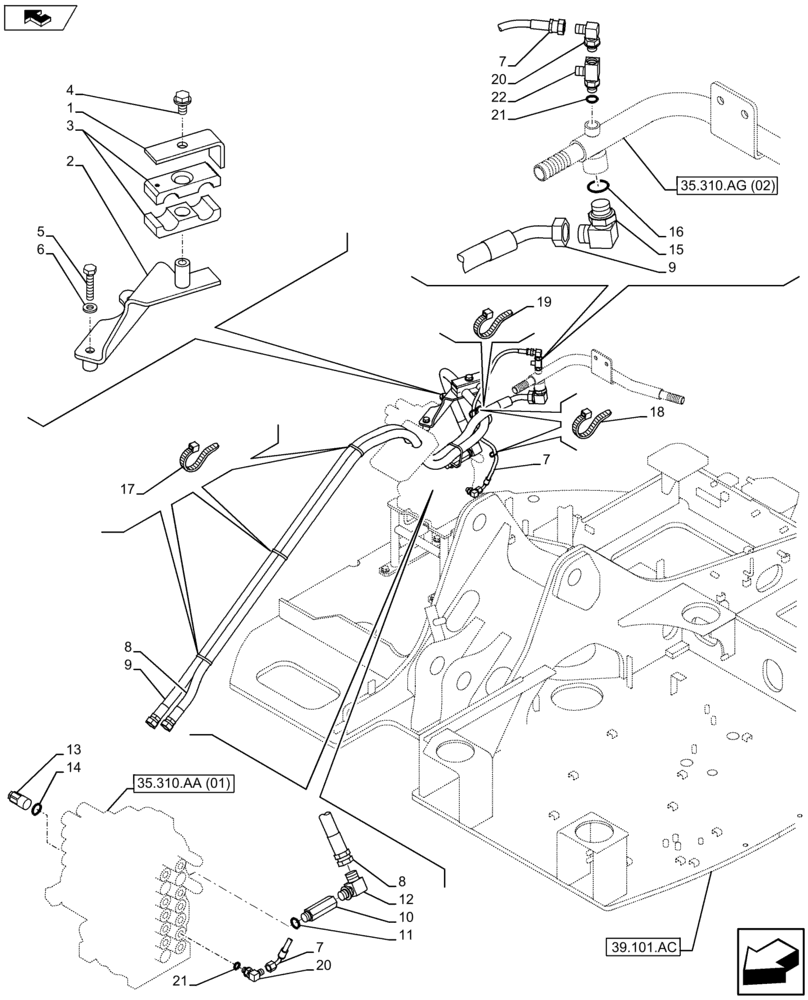 4
1
3
2
5
6
7
20
22
21
35.310.AG (02)
16
15
9
19
18
7
17
8
9
13
14
35.310.AA (01)
8
12
10
11
7
20
21
39.101.AC