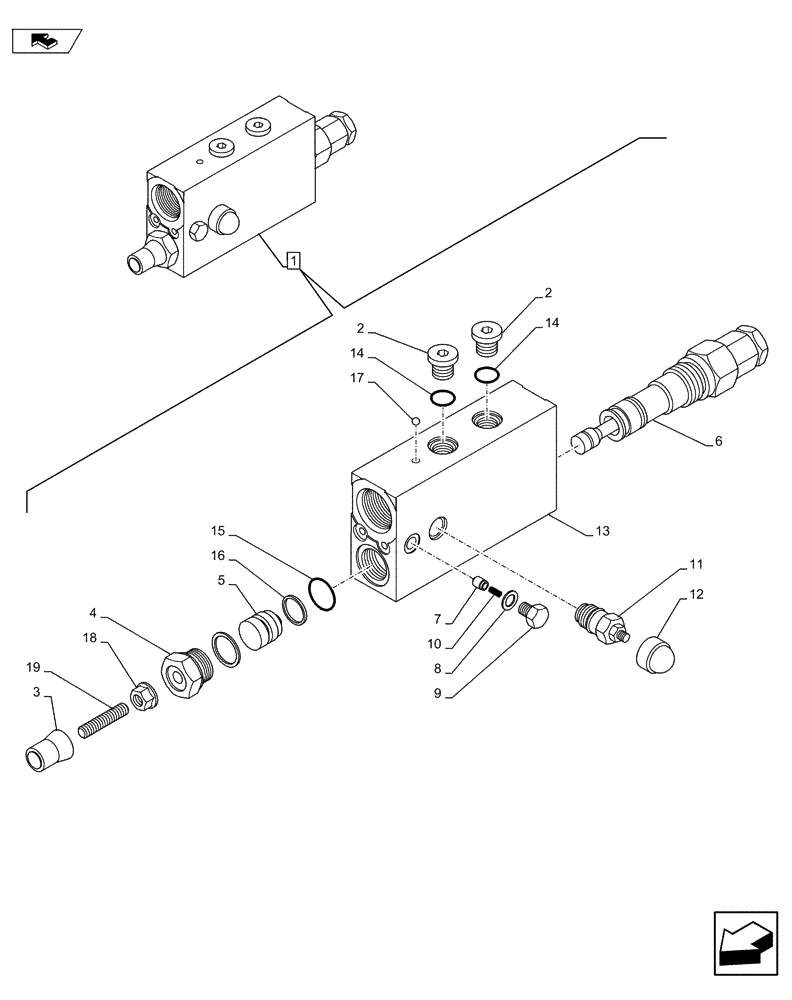 1
2
2
14
14
17
6
13
15
16
5
4
18
19
3
11
12
7
10
8
9