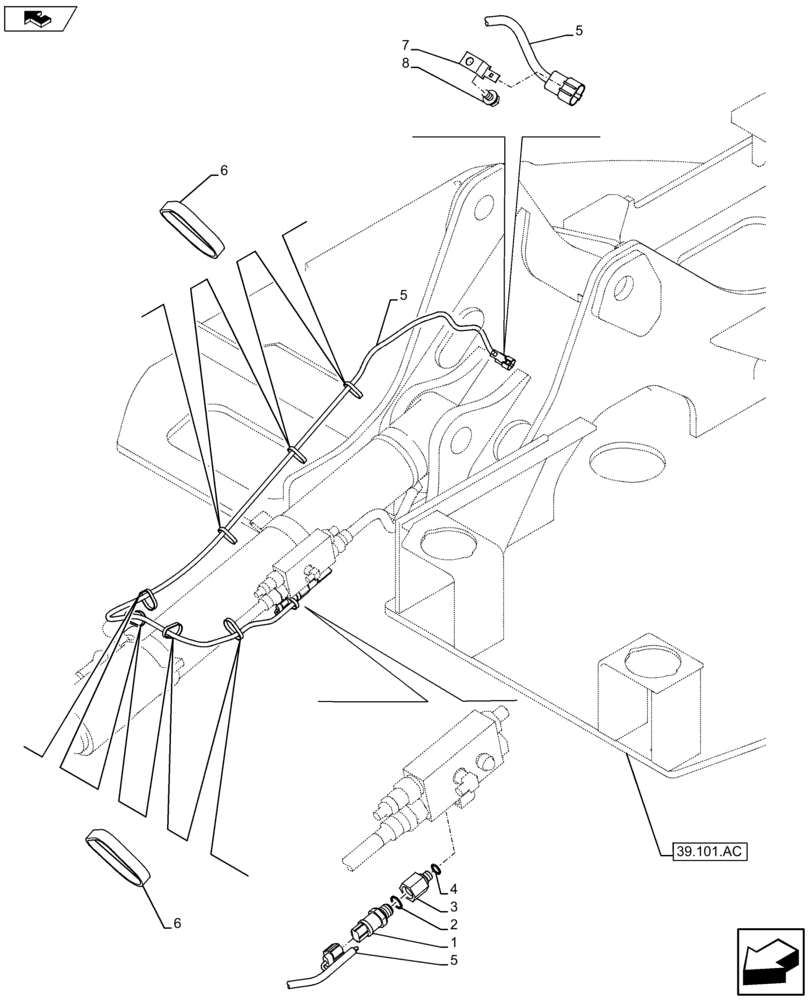 7
8
5
6
5
39.101.AC
4
3
2
1
5
6