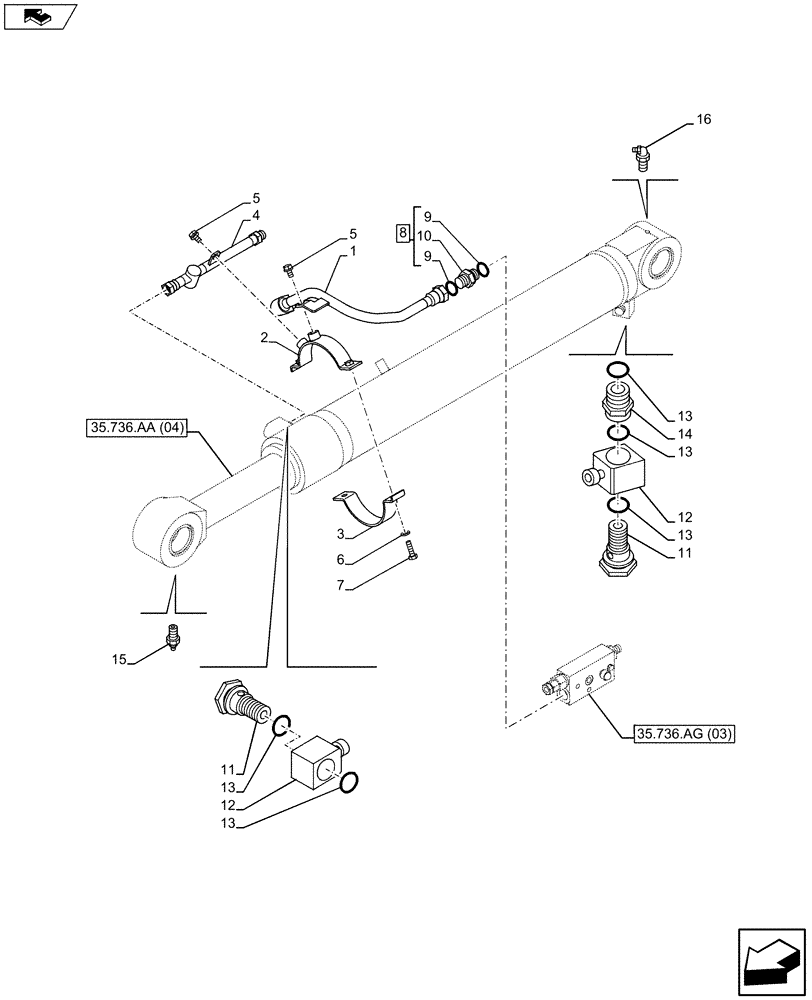 16
5
4
5
1
8
9
10
9
2
35.736.AA (04)
13
14
13
12
13
11
3
6
7
15
11
13
12
13
35.736.AG (03)