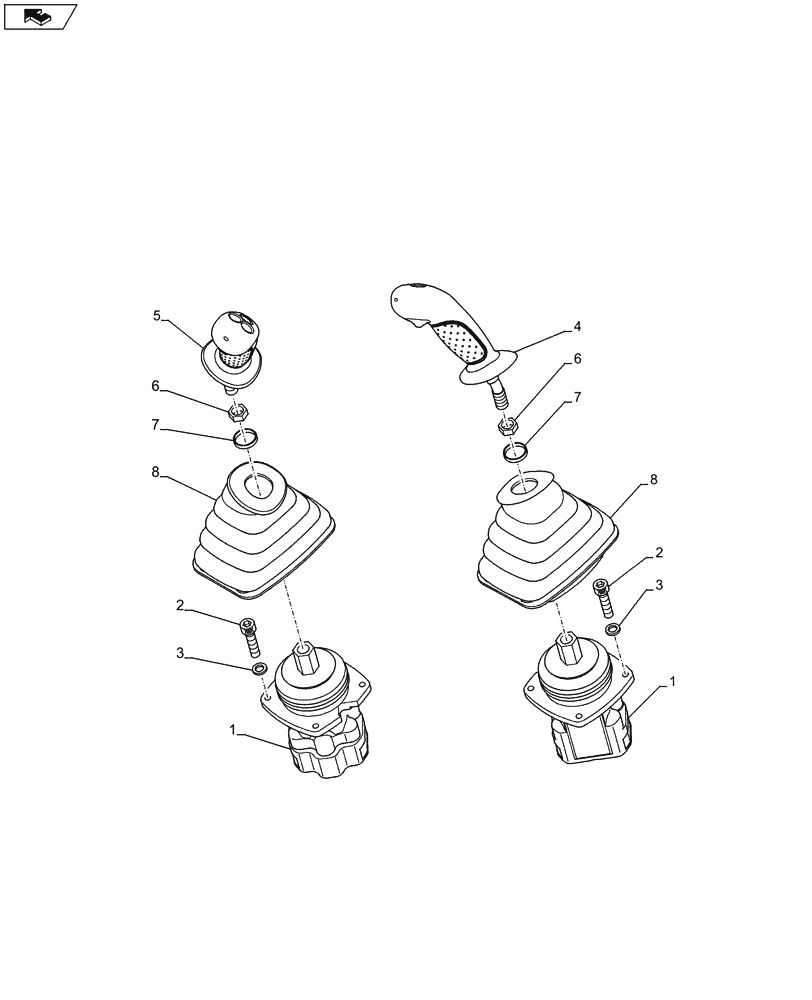 5
6
7
8
2
3
1
4
6
7
8
2
3
1