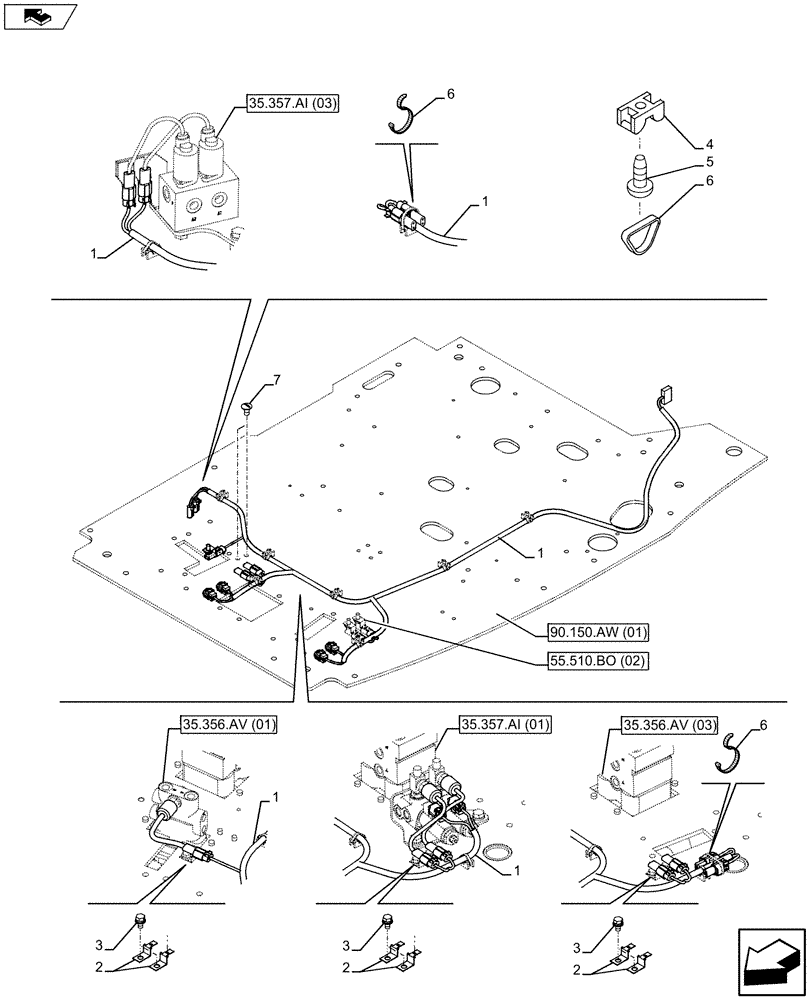 35.357.AI (03)
6
4
5
6
1
1
7
1
90.150.AW (01)
55.510.BO (02)
35.356.AV (01)
35.357.AI (01)
35.356.AV (03)
6
1
1
3
2
3
2
3
2