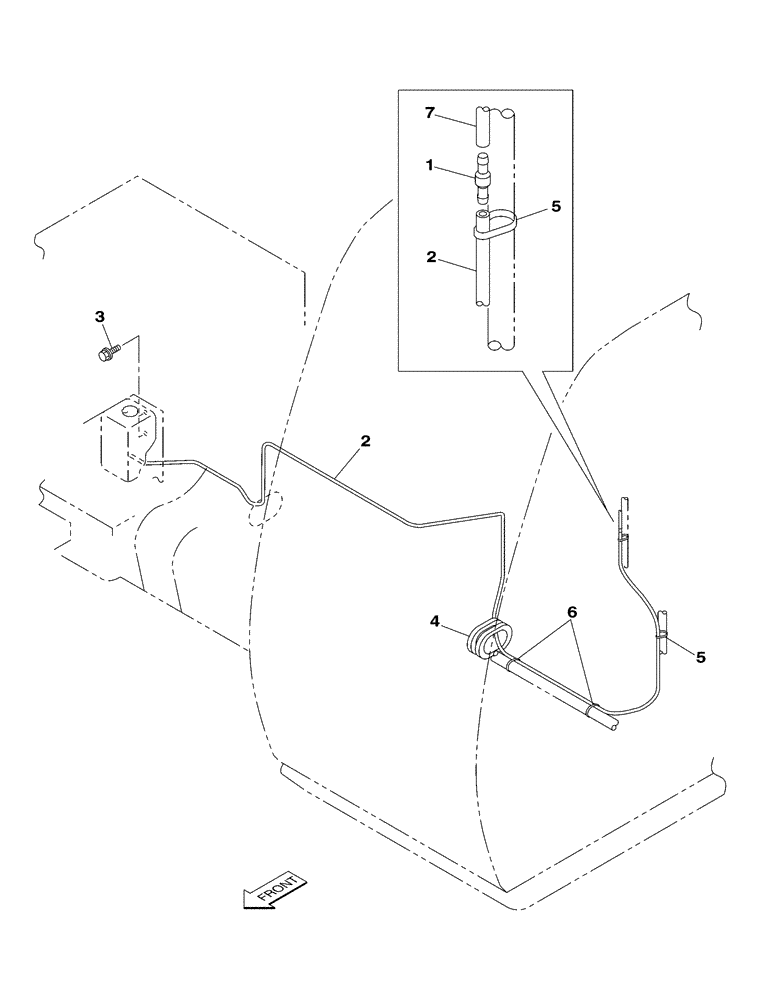 7
1
5
2
3
2
4
6
5
FRONT