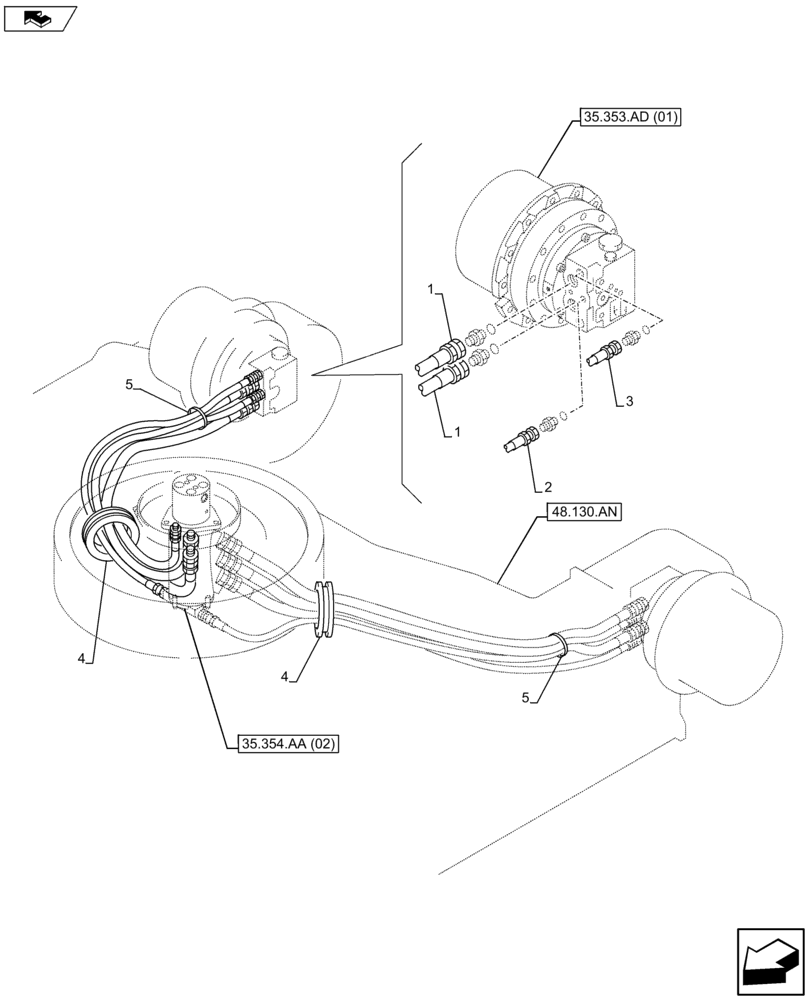 35.353.AD (01)

1

1

3

2

5

48.130.AN

4

4

5

35.354.AA (02)