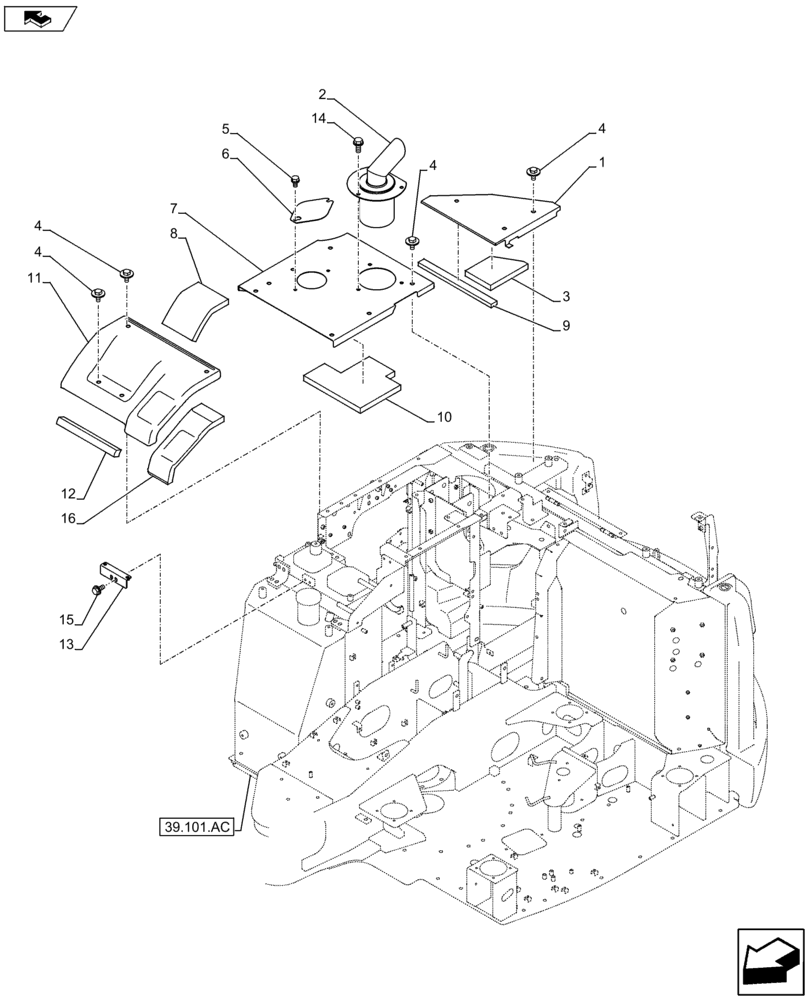 2
14
5
6
4
1
4
7
8
4
4
11
3
9
10
12
16
15
13
39.101.AC