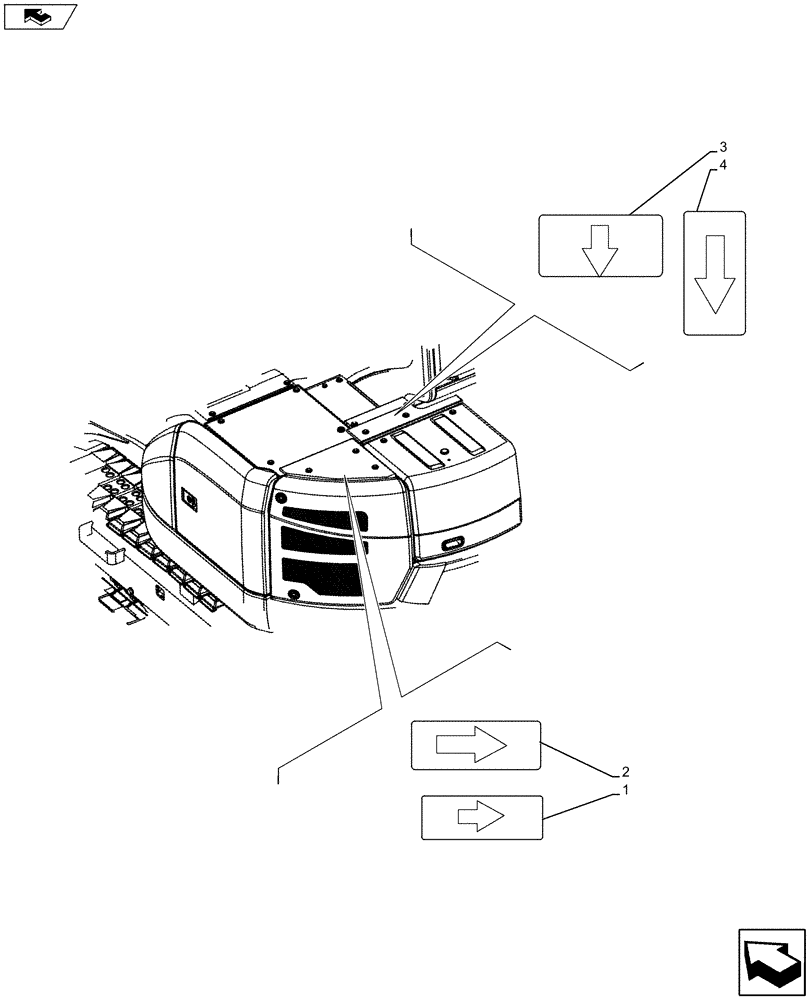 3
4
2
1