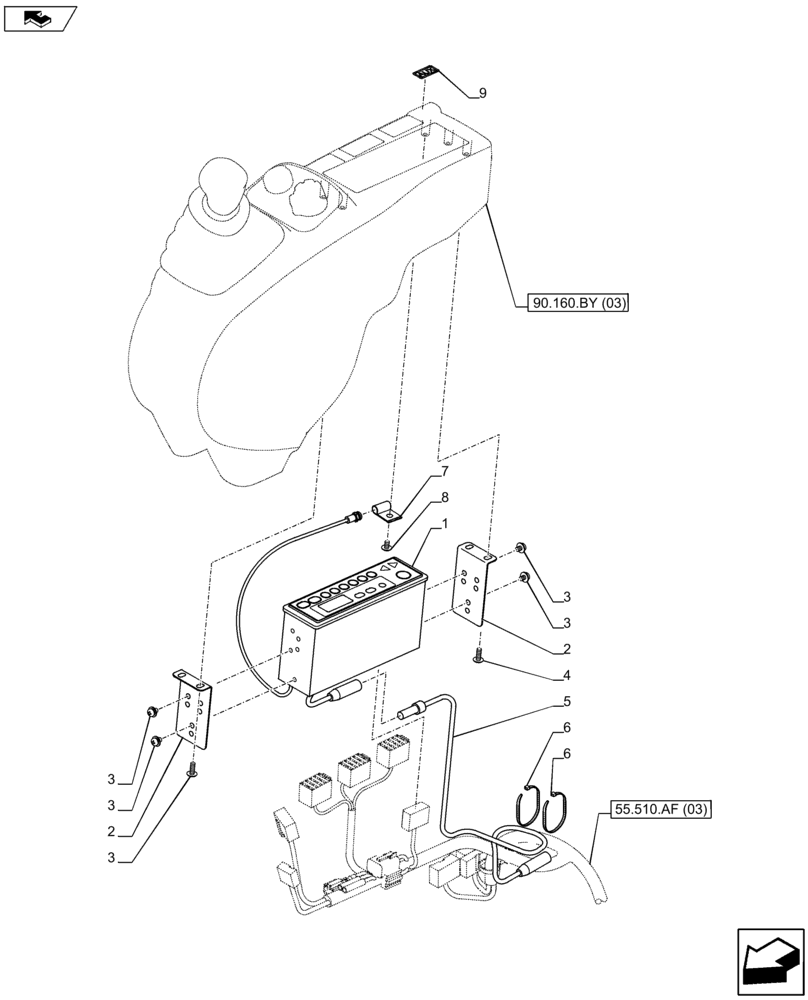 9

90.160.BY (03)

7
8
1
3
3
2
4
5
6
6
55.510.AF (03)
3
3
2
3