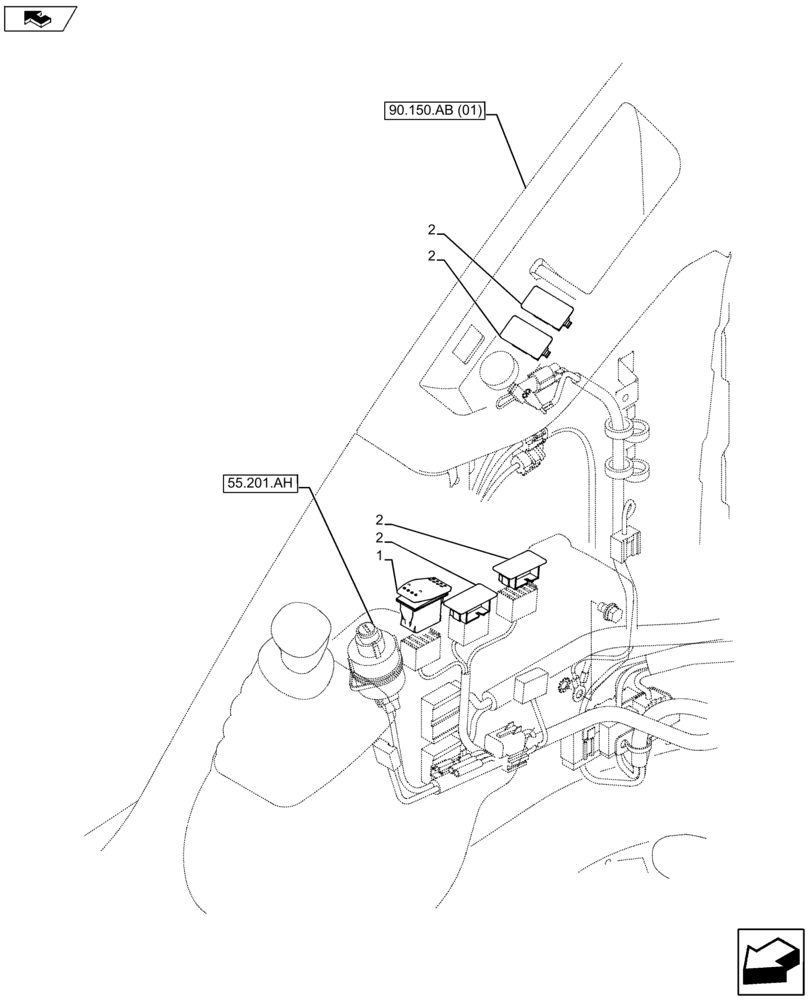 90.150.AB (01)
2
2
55.201.AH
2
2
1