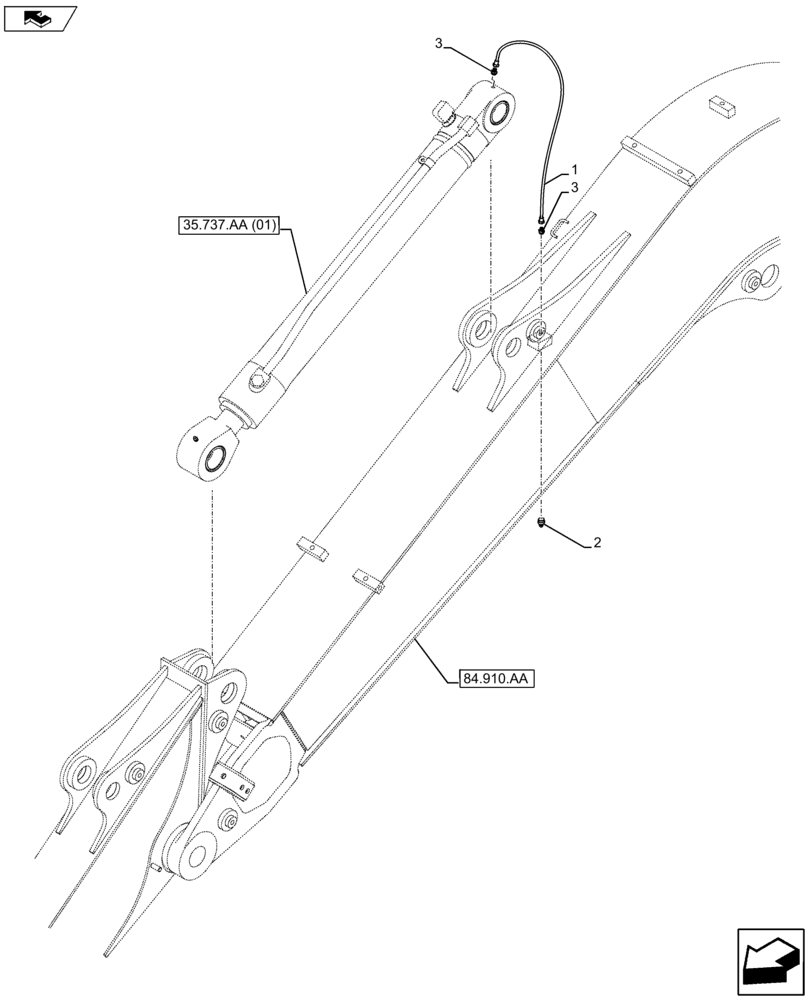 3
1
3
35.737.AA (01)
2
84.910.AA