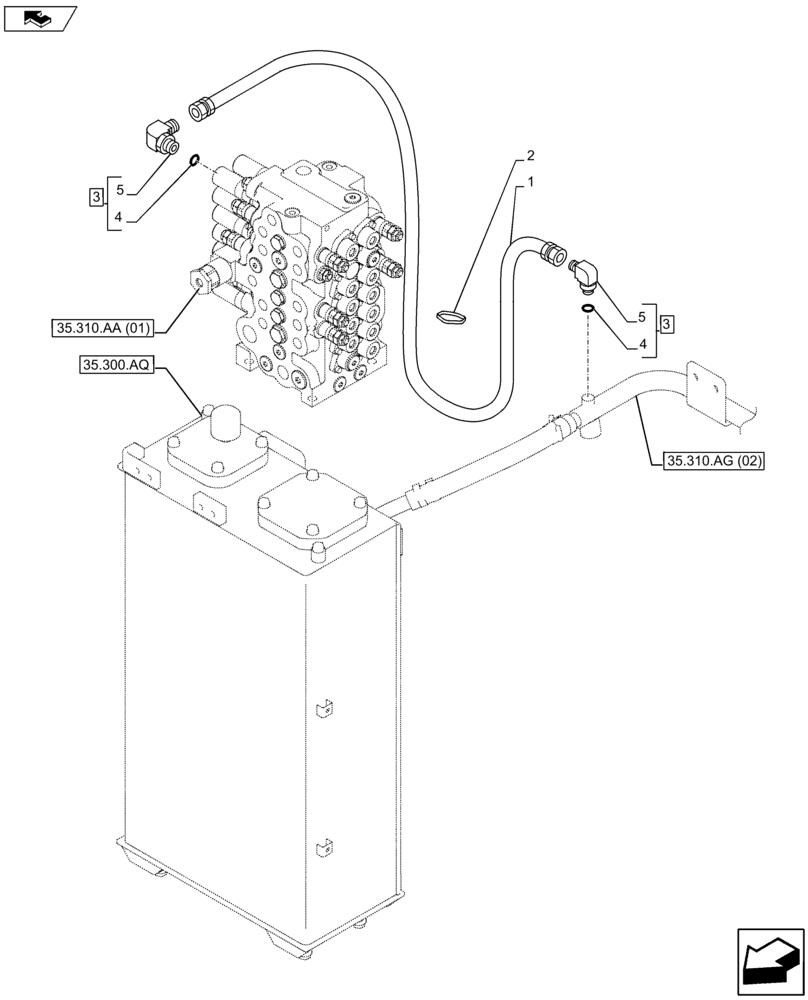 3
5
4
2
1
5
4
3
35.310.AA (01)
35.300.AQ
35.310.AG (02)