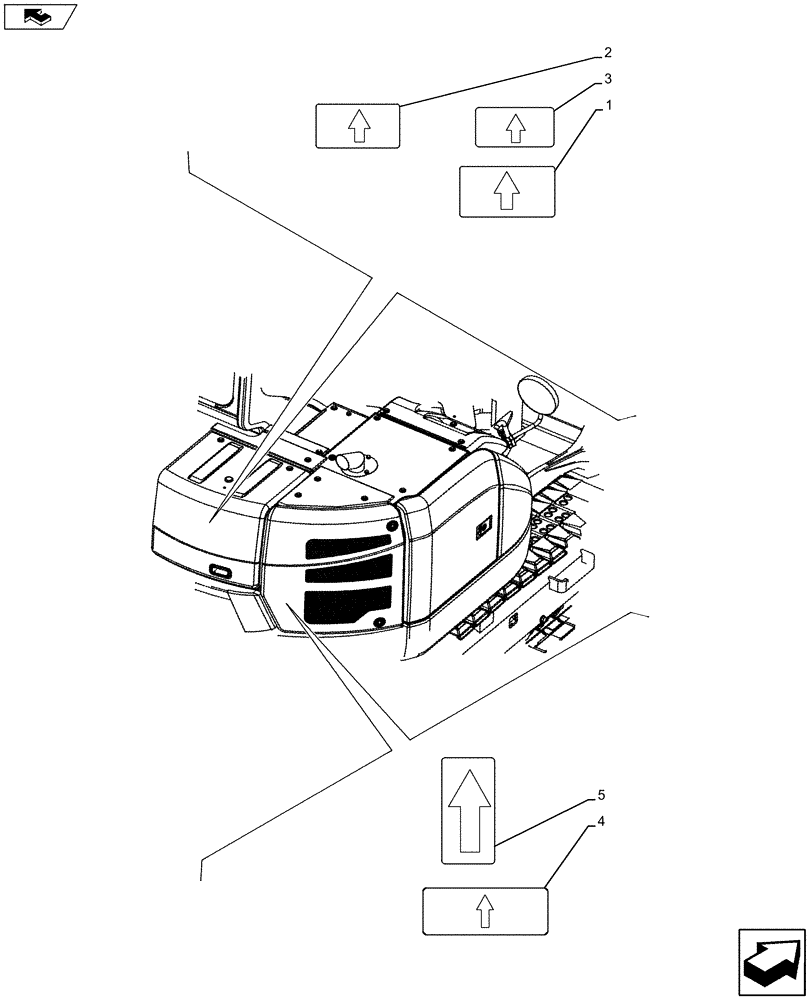 2
3
1
5
4