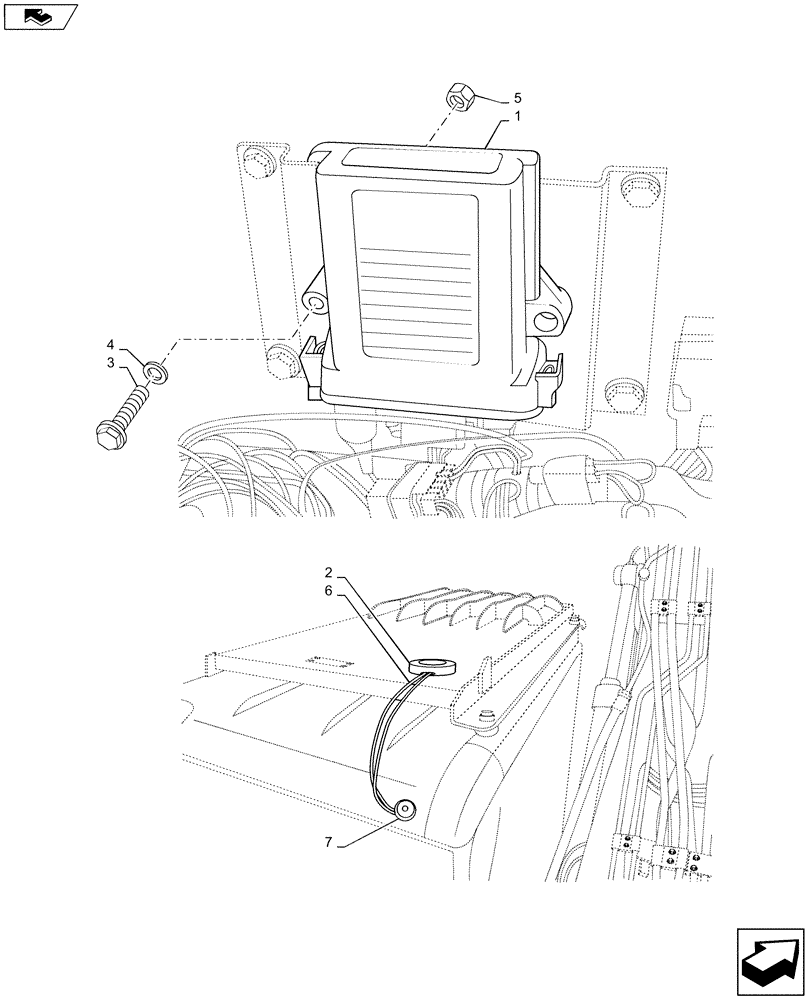 5
1
4
3
2
6
7