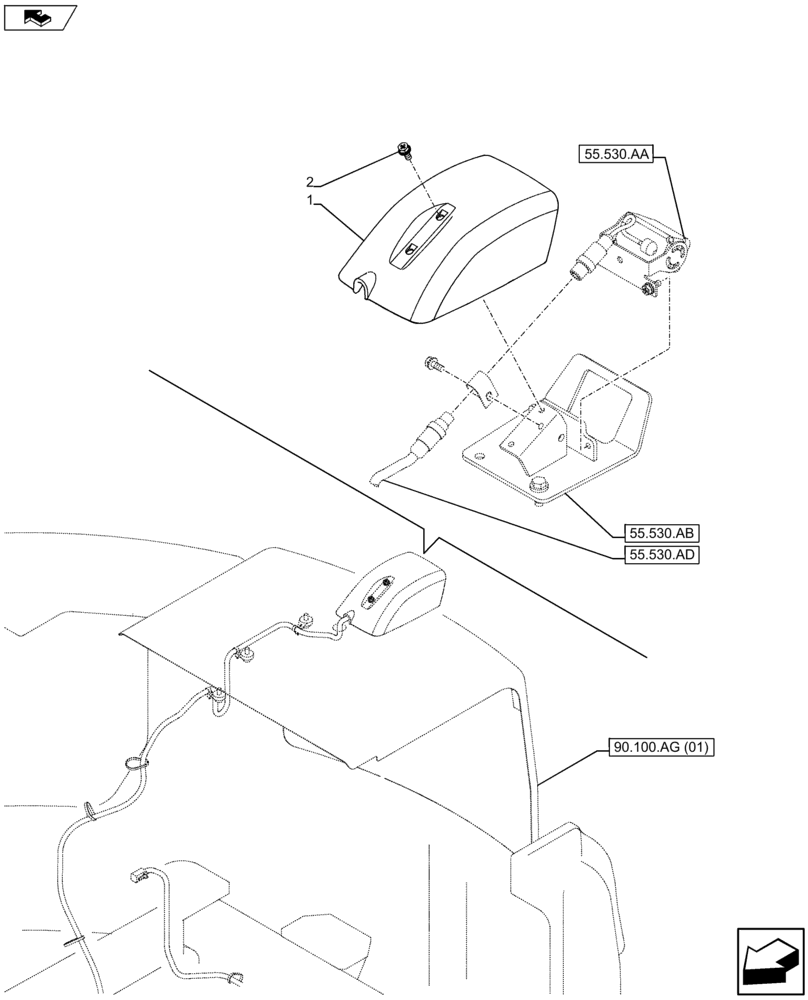 2
1
55.530.AA
55.530.AB
55.530.AD
90.100.AG (01)