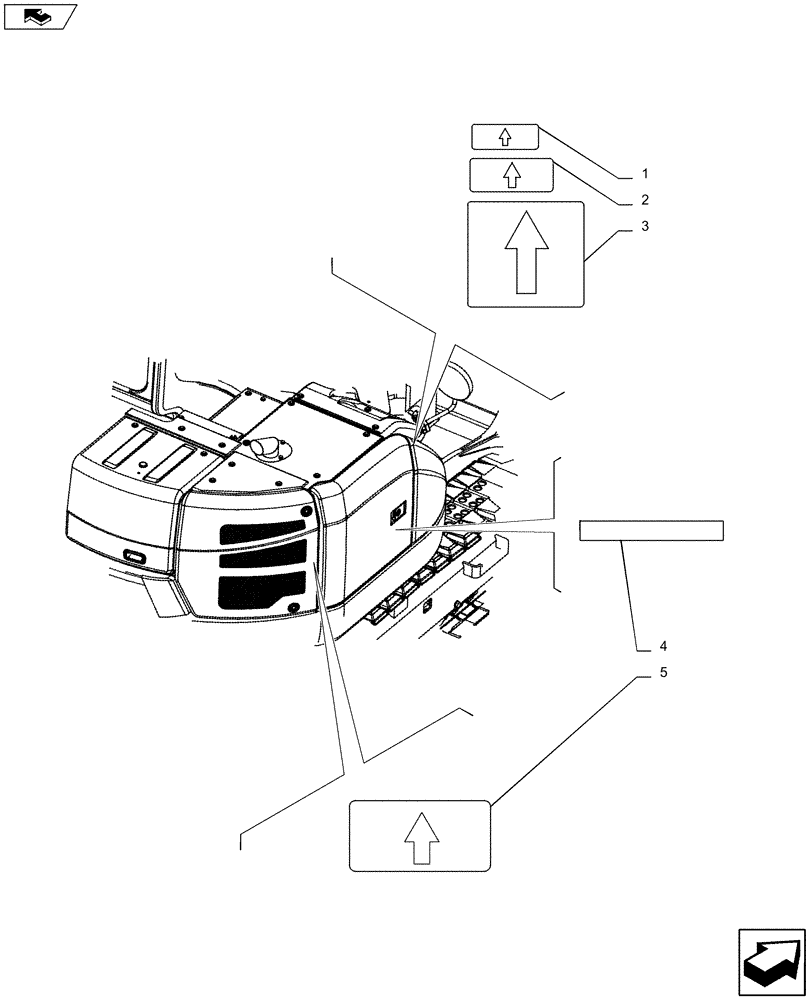 1
2
3
4
5