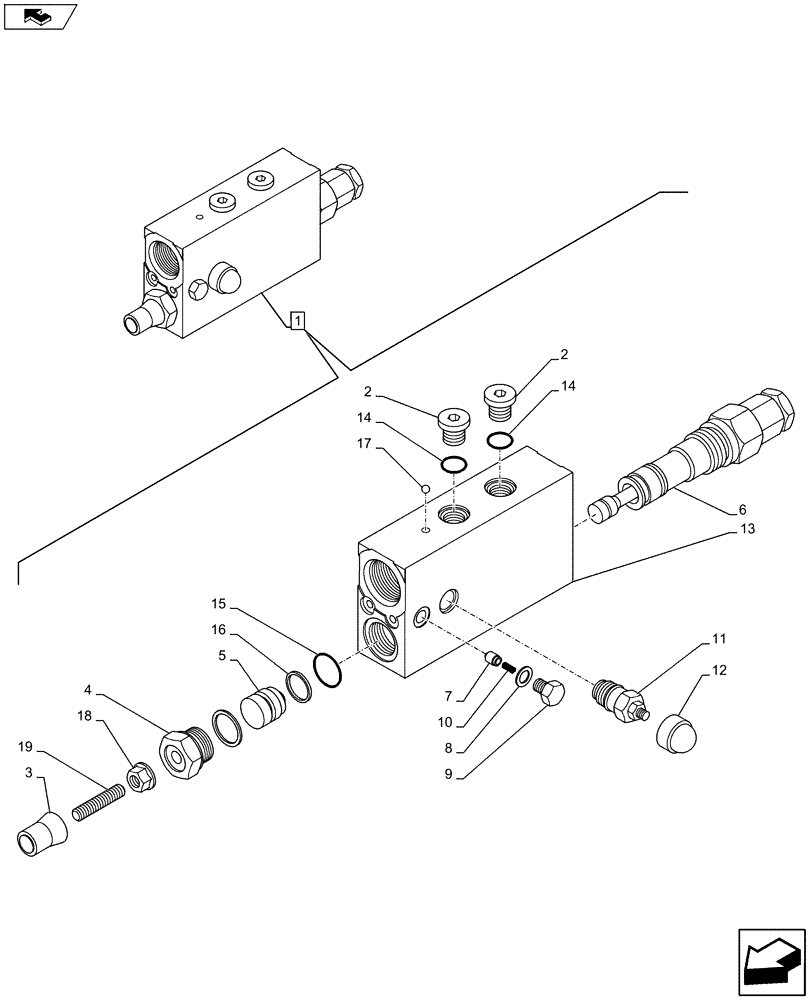 1

2

2

14

14

17

6

13

15

16

5

4

18

19

3

7

10

8

9

11

12