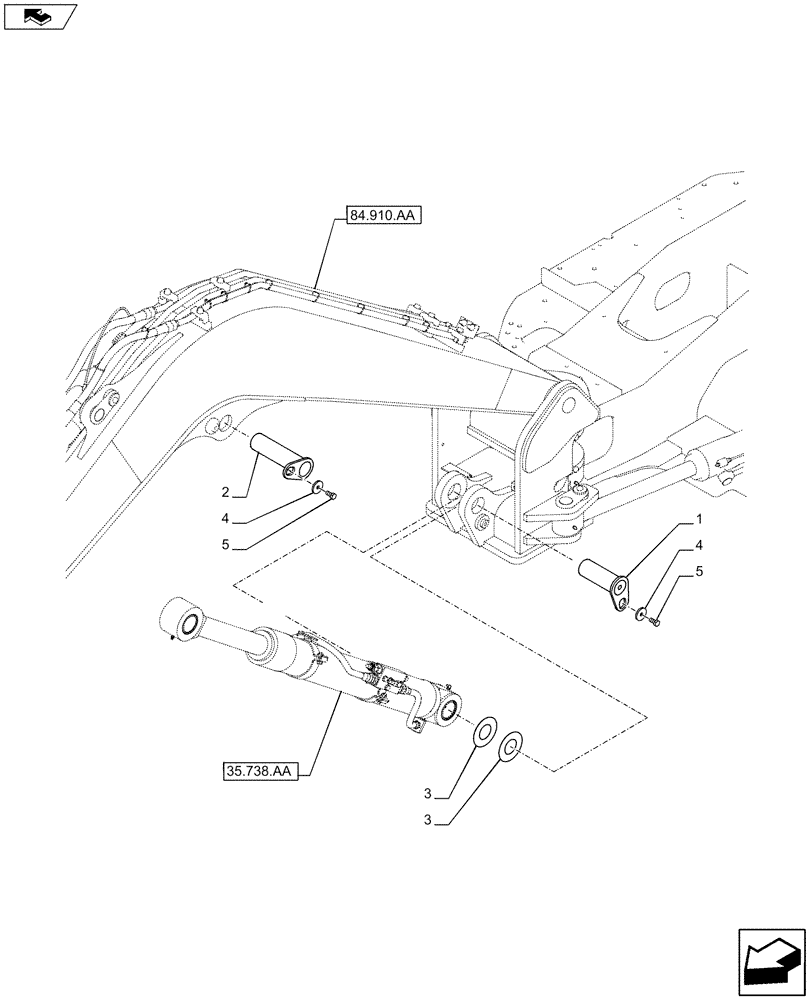 84.910.AA

2
4
5

1
4
5

35.738.AA

3
3