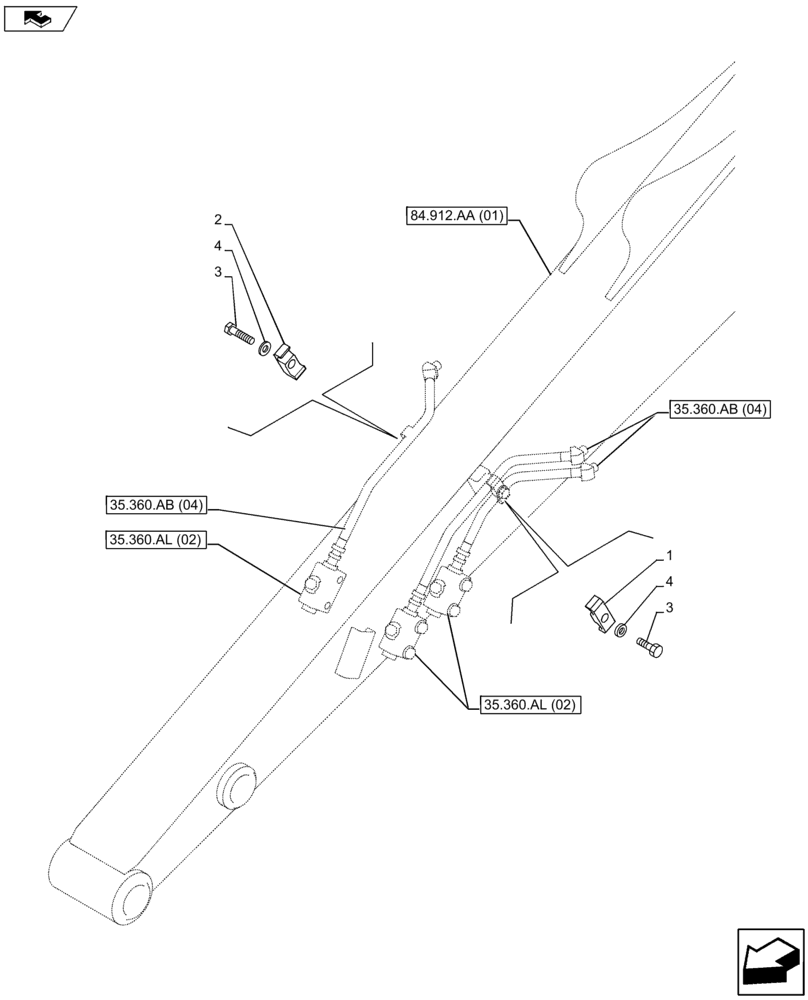 84.912.AA (01)
2
4
3
35.360.AB (04)
35.360.AB (04)
35.360.AL (02)
1
4
3
35.360.AL (02)