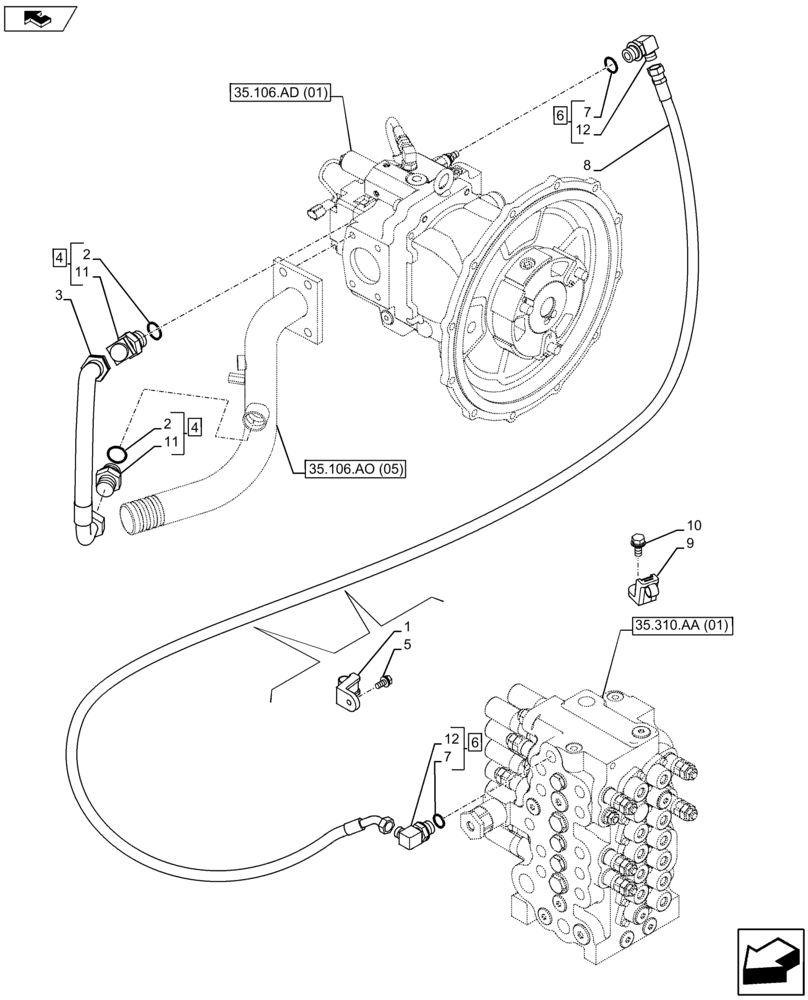 35.106.AD (01)

6
7
12

8

4
2
11

3

2
11
4

35.106.AO (05)

10
9

35.310.AA (01)

1
5

12
7
6