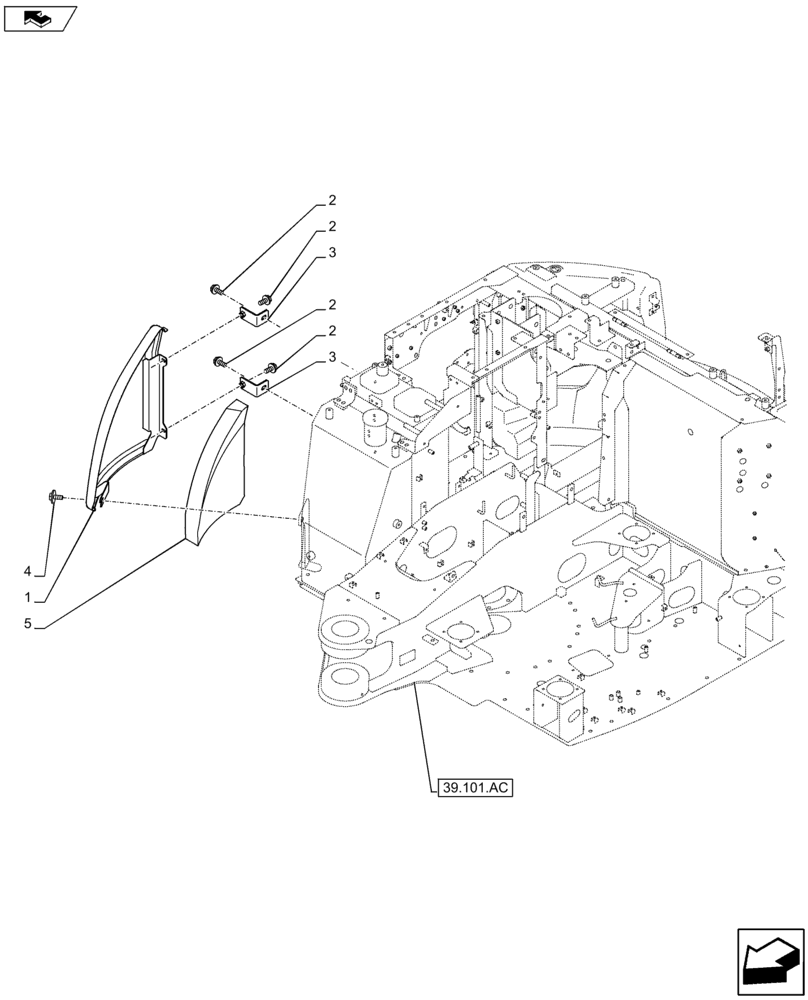 2
2
3
2
2
3
4
1
5
39.101.AC