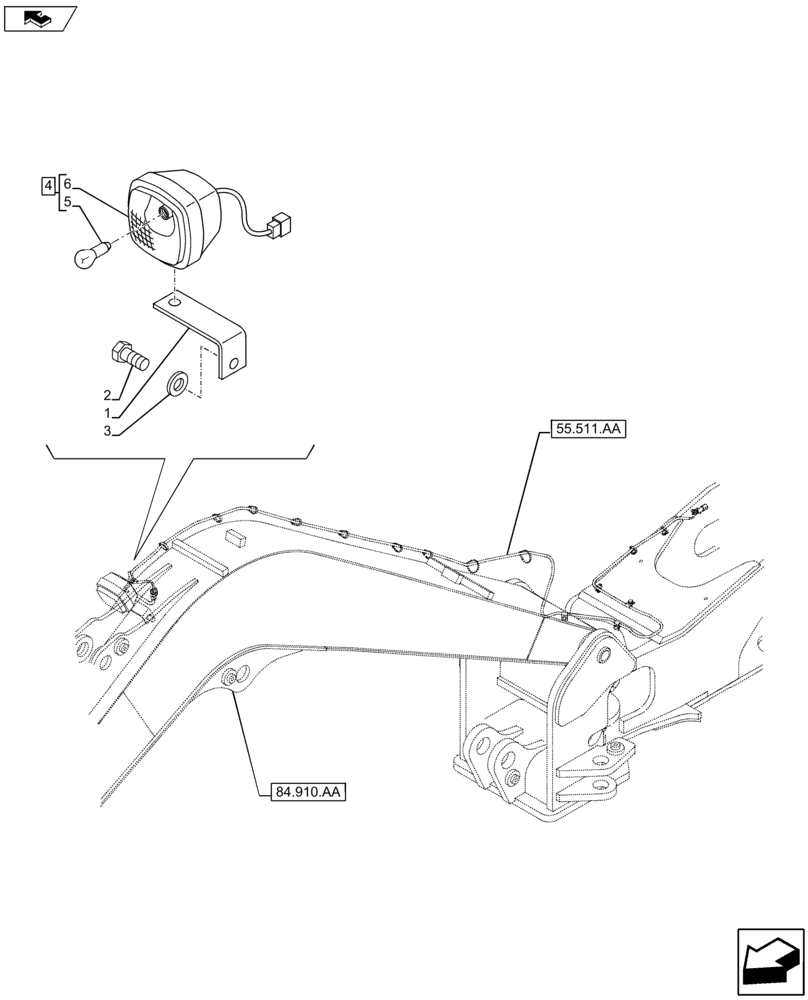 4
6
5
2
1
3
55.511.AA
84.910.AA