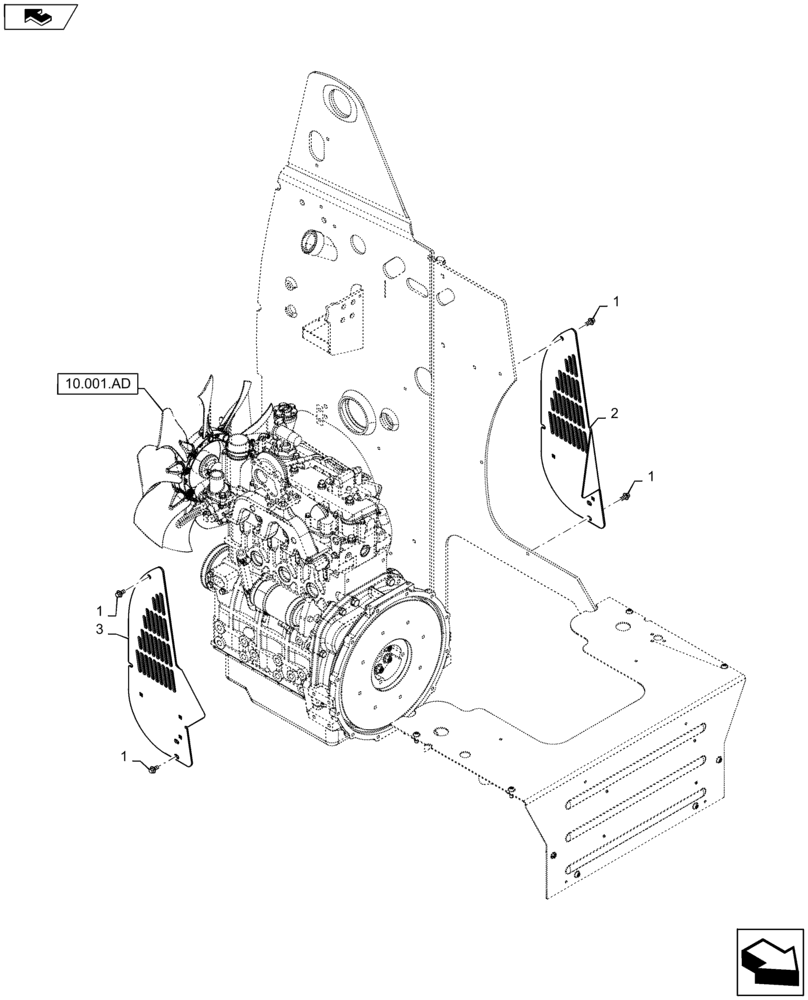 10.001.AD
1
2
1
1
3
1