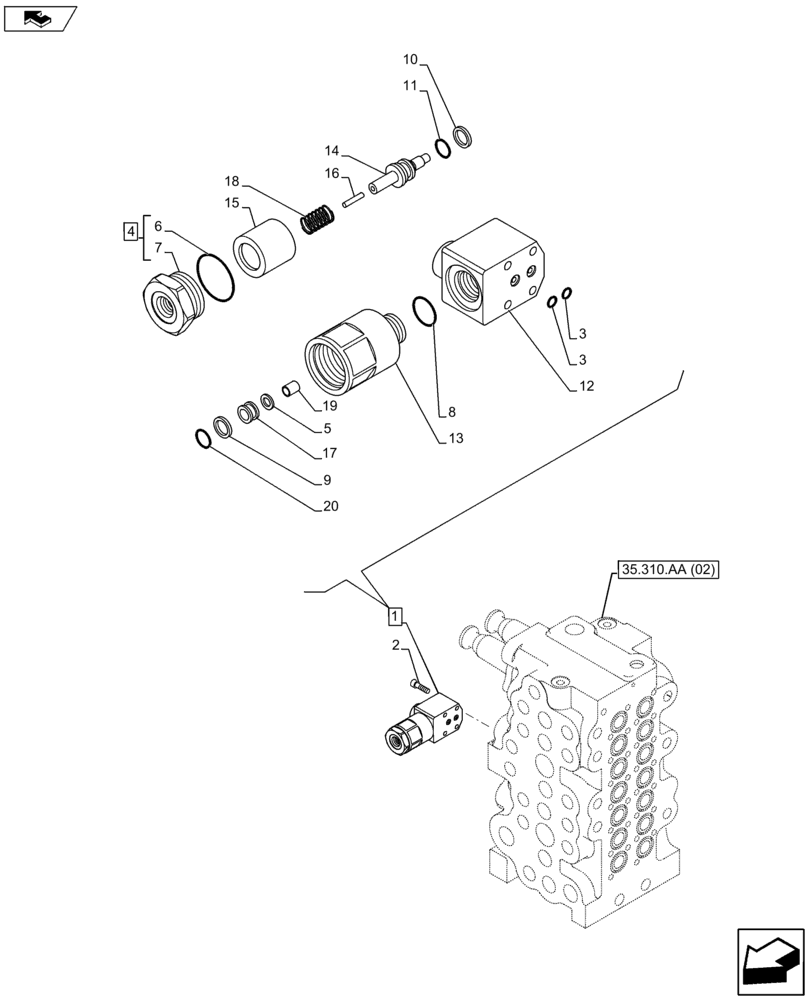 10
11
14
16
18
15
4
6
7
3
3
12
8
13
19
5
17
9
20
35.310.AA (02)
1
2