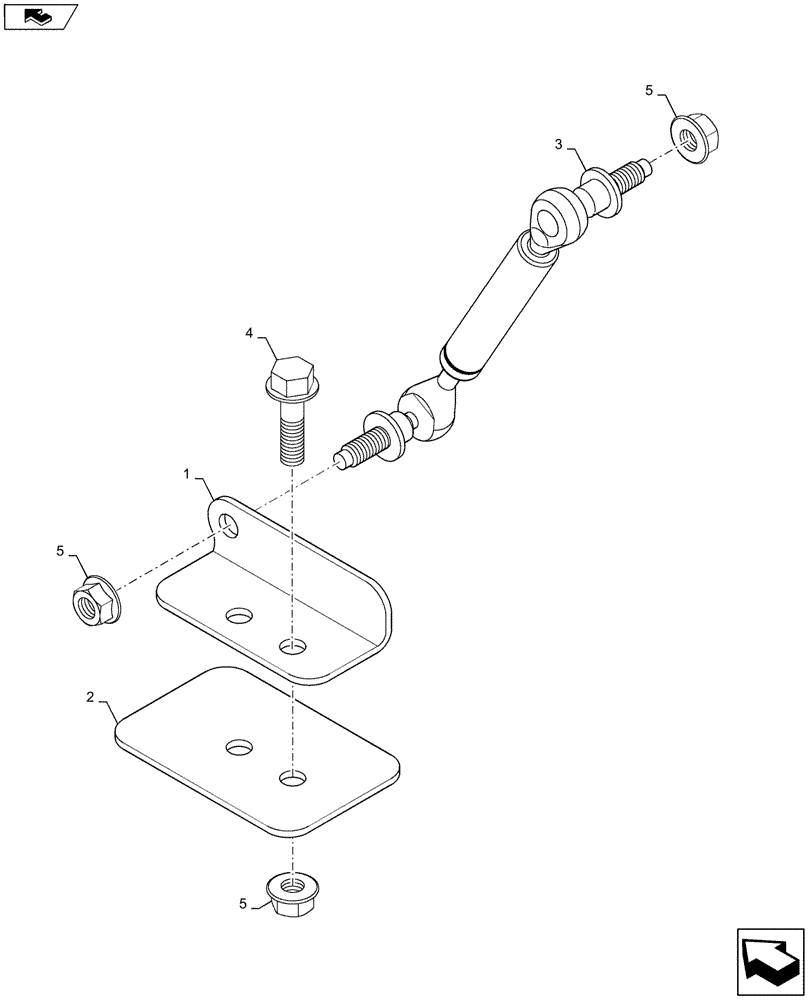 5
3
4
1
5
2
5