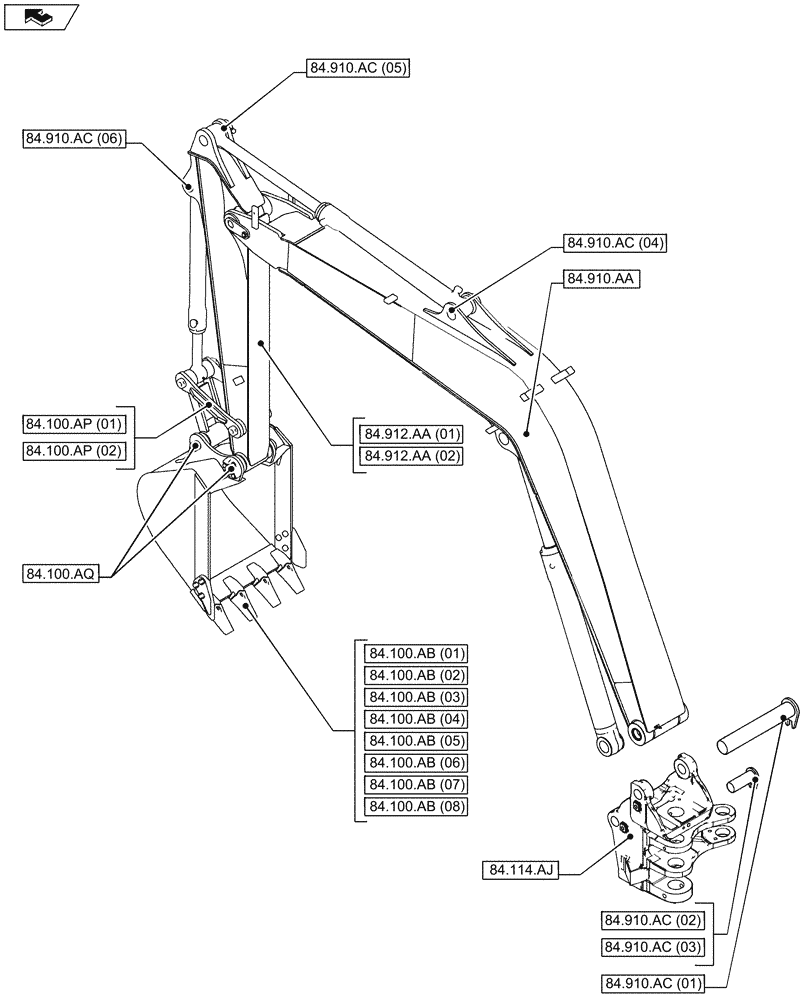 84.910.AC (05)

84.910.AC (06)

84.910.AC (04)

84.910.AA

84.100.AP (01)
84.100.AP (02)

84.912.AA (01)
84.912.AA (02)

84.100.AQ

84.100.AB (01)
84.100.AB (02)
84.100.AB (03)
84.100.AB (04)
84.100.AB (05)
84.100.AB (06)
84.100.AB (07)
84.100.AB (08)

84.114.AJ

84.910.AC (02)
84.910.AC (03)

84.910.AC (01)