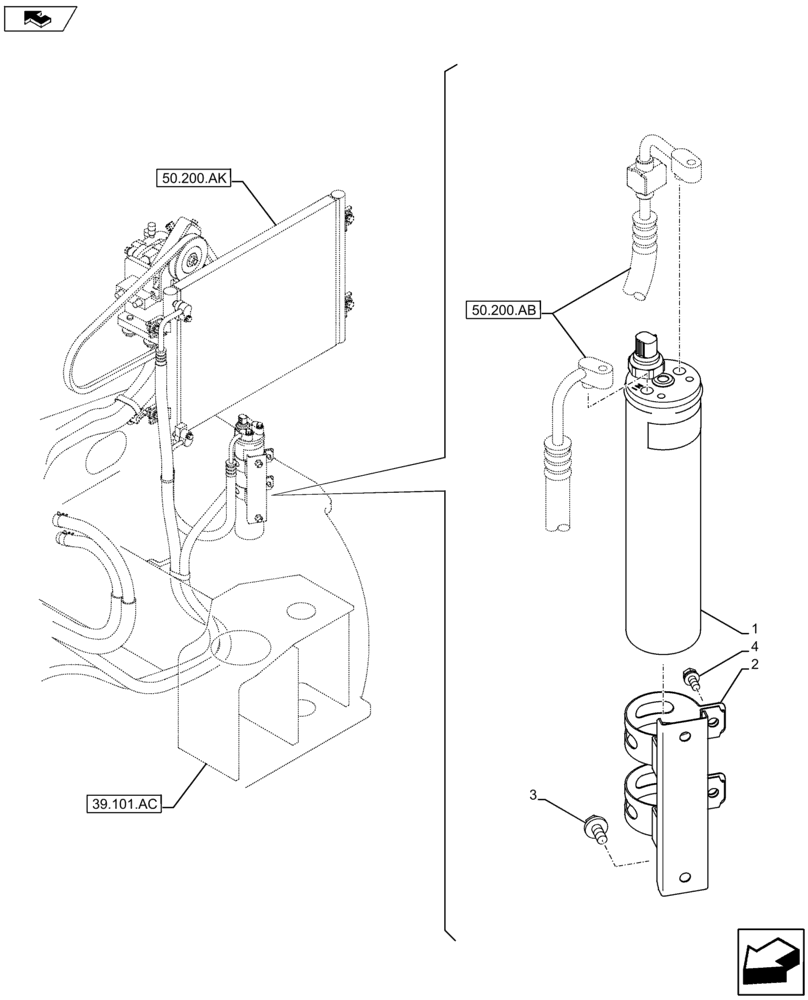 50.200.AK

50.200.AB

39.101.AC

1
4
2
3