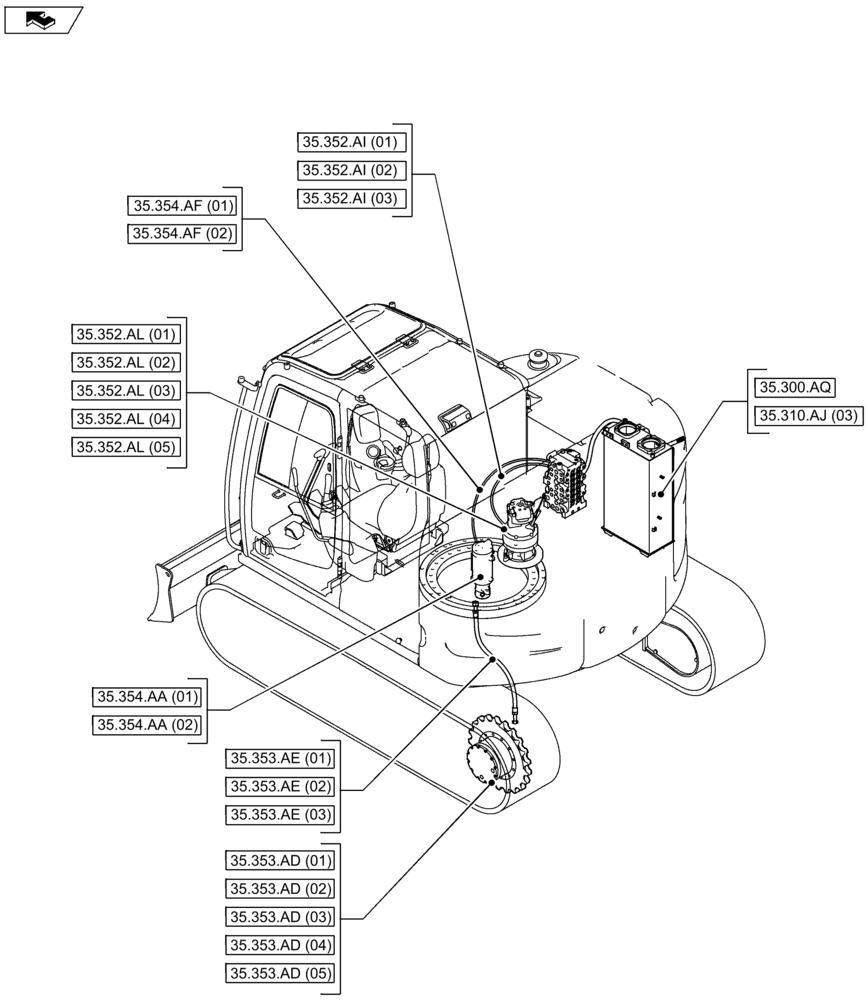 35.352.AI (01)
35.352.AI (02)
35.352.AI (03)

35.354.AF (01)
35.354.AF (02)

35.352.AL (01)
35.352.AL (02)
35.352.AL (03)
35.352.AL (04)
35.352.AL (05)

35.300.AQ
35.310.AJ (03)

35.354.AA (01)
35.354.AA (02)

35.353.AE (01)
35.353.AE (02)
35.353.AE (03)

35.353.AD (01)
35.353.AD (02)
35.353.AD (03)
35.353.AD (04)
35.353.AD (05)