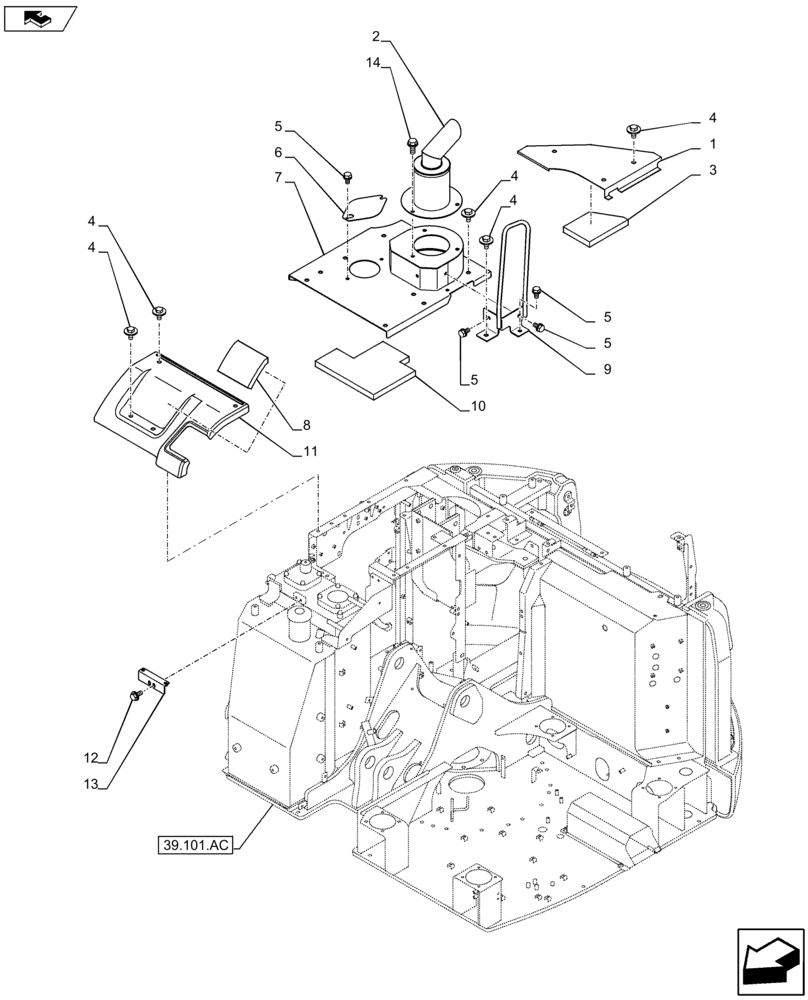 2
14
5
6
7
4
1
3
4
4
4
4
5
5
9
5
10
8
11
12
13
39.101.AC