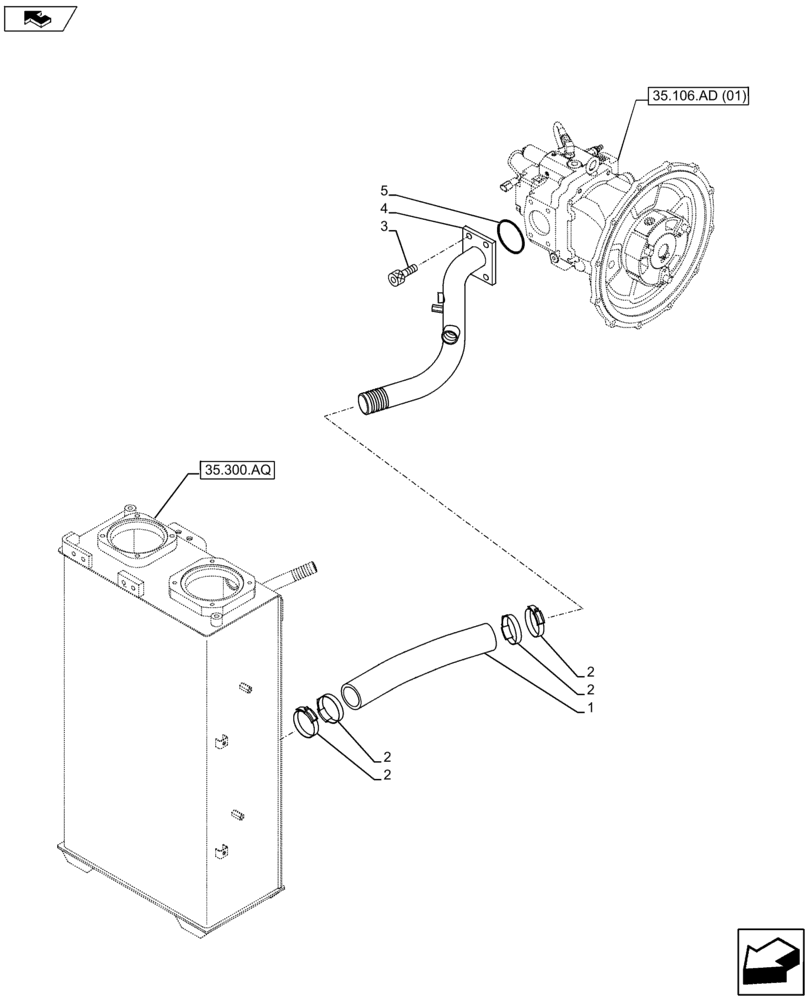 35.106.AD (01)
5
4
3
35.300.AQ
2
2
1
2
2