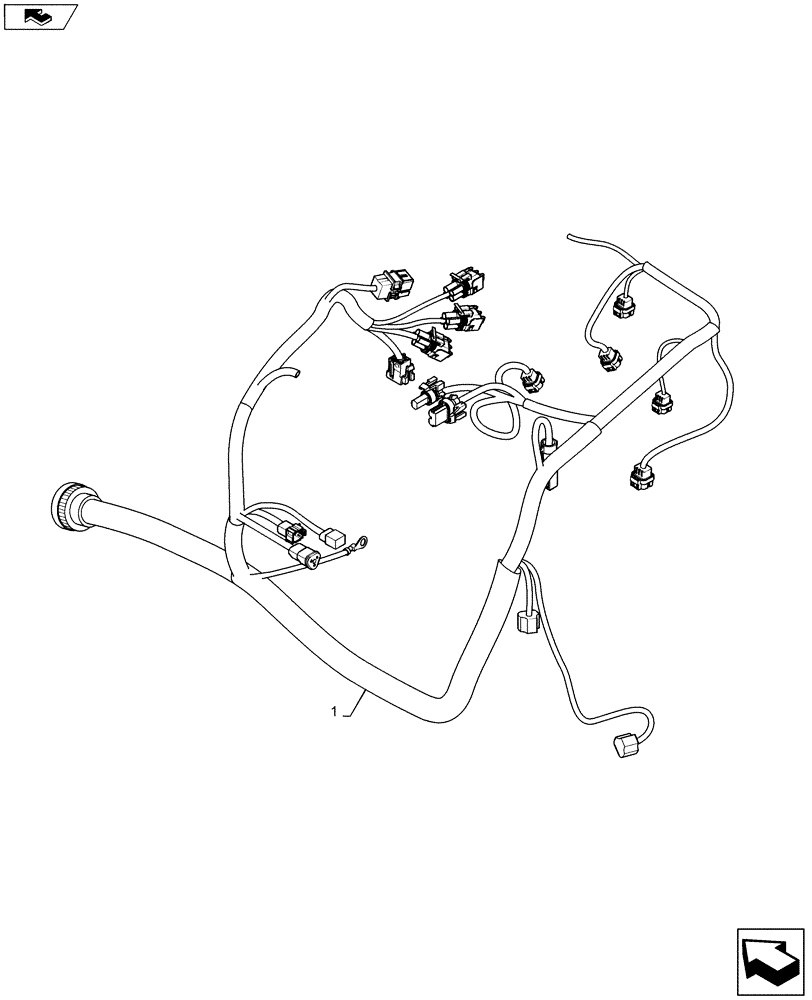 1