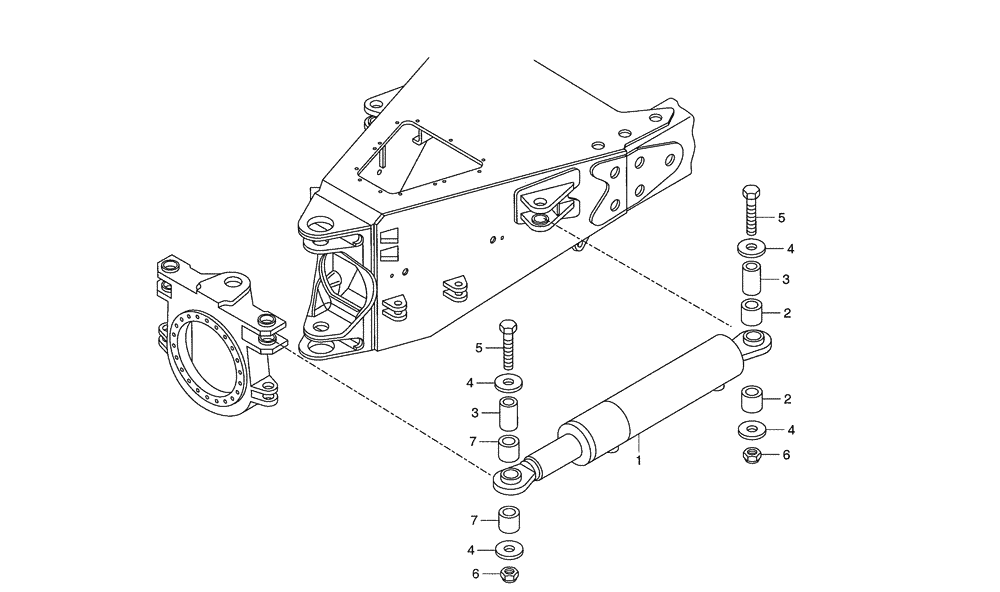 5
4
3
2
5
4
3
7
1
2
4
6
7
4
6