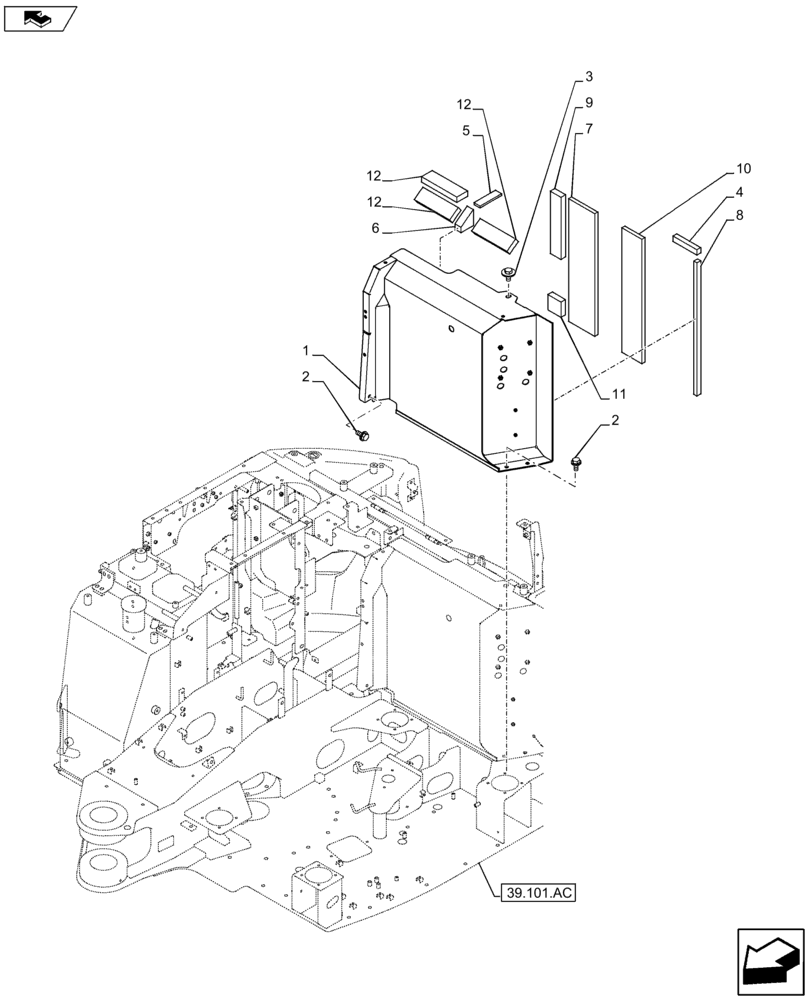 3
12
9
5
7
12
10
12
4
6
8
1
2
11
2
39.101.AC