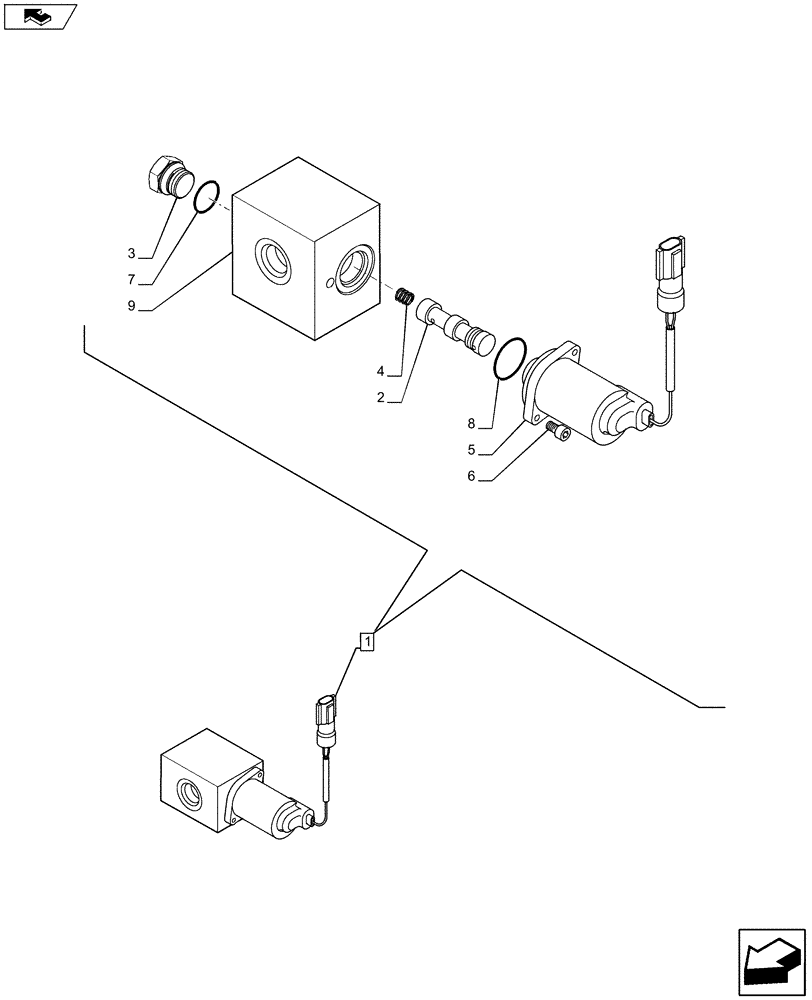 3
7
9
4
2
8
5
6
1