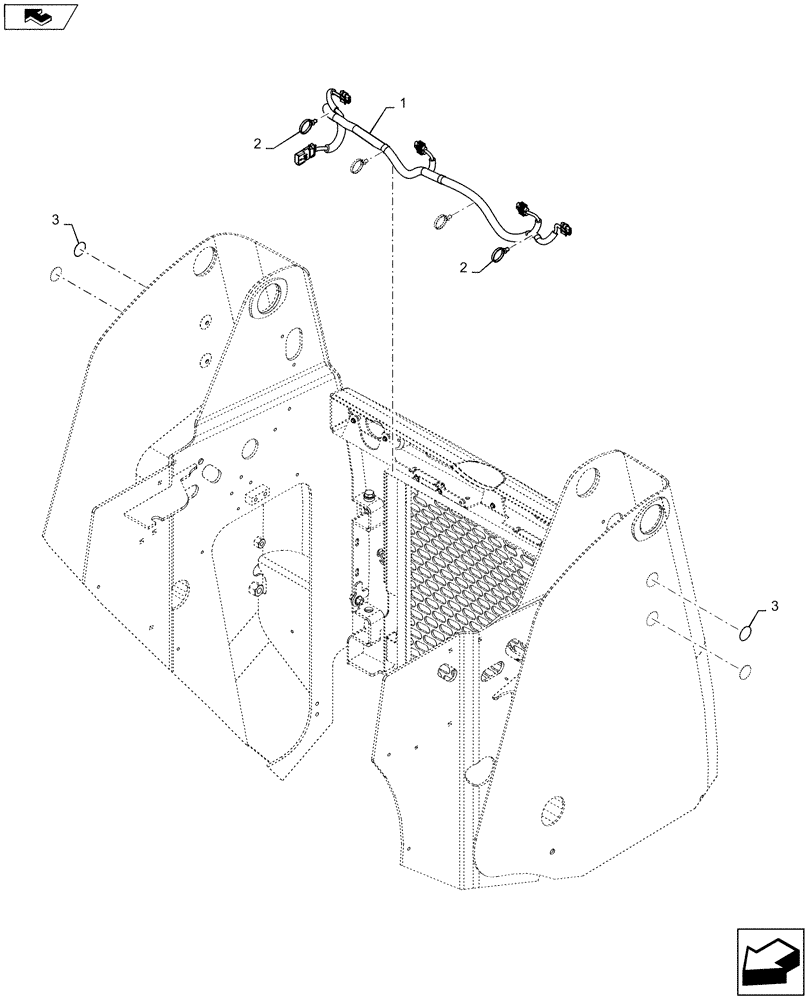 1
2
2
3
3