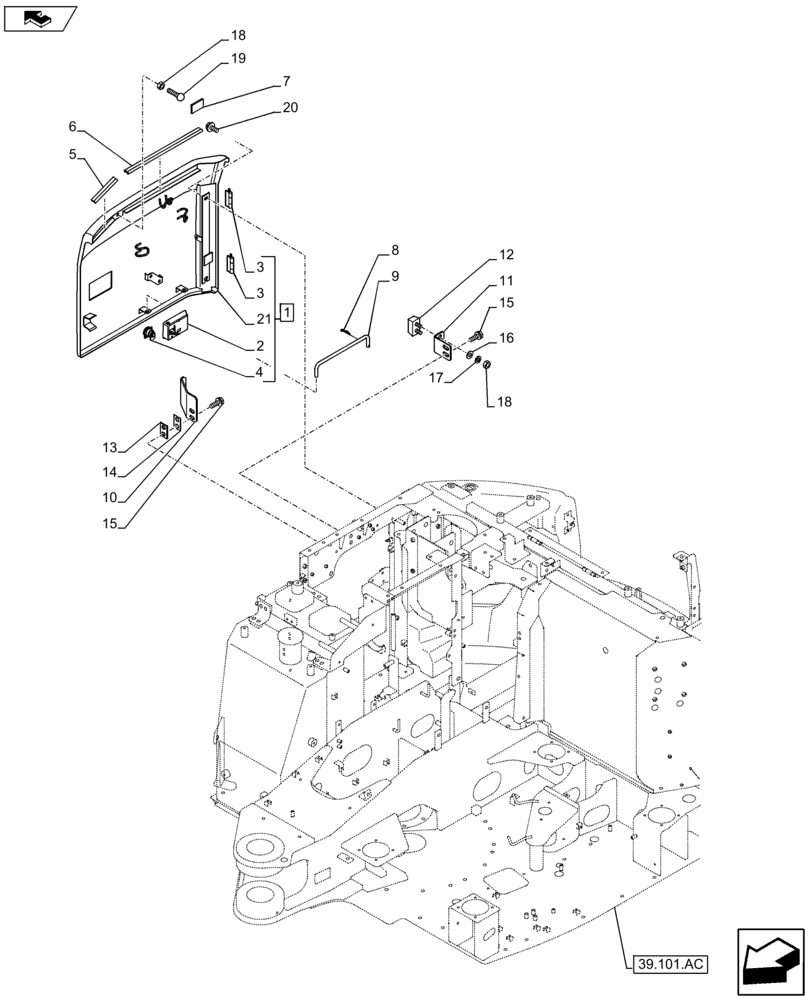 18
19
7
20
6
5
3
3
21
1
2
4
8
9
12
11
15
16
17
18
13
14
10
15
39.101.AC