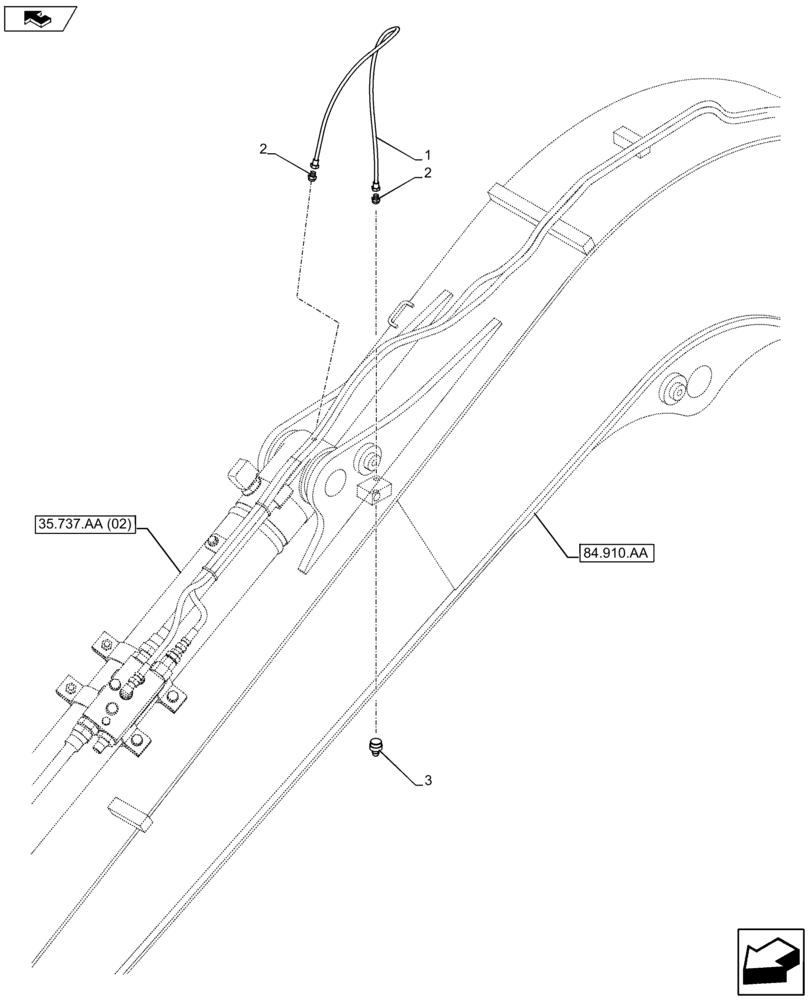 2
1
2
35.737.AA (02)
84.910.AA
3