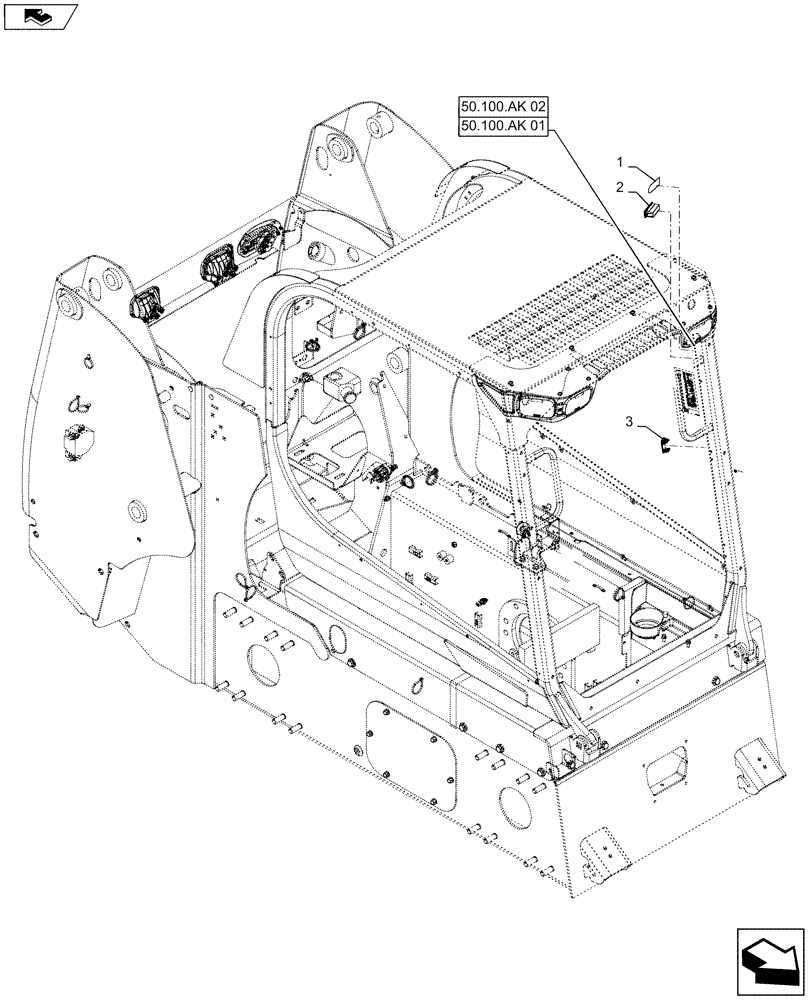 50.100.AK 02
50.100.AK 01
1
2
3